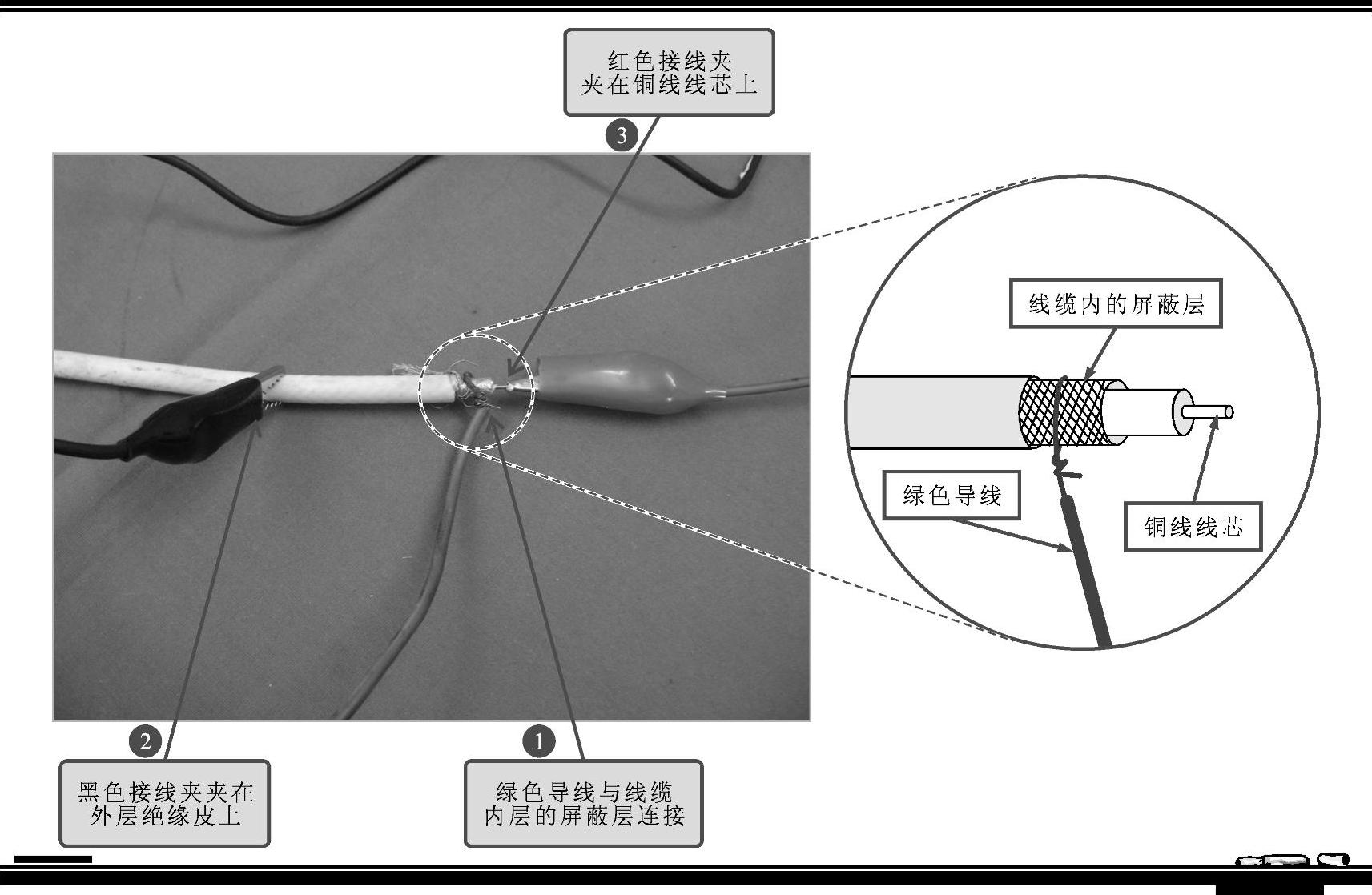 红色接线夹
夹在铜线线芯上

3

线缆内的屏蔽层

绿色导线

铜线线芯

2

黑色接线夹夹在
外层绝缘皮上

1

绿色导线与线缆
内层的屏蔽层连接