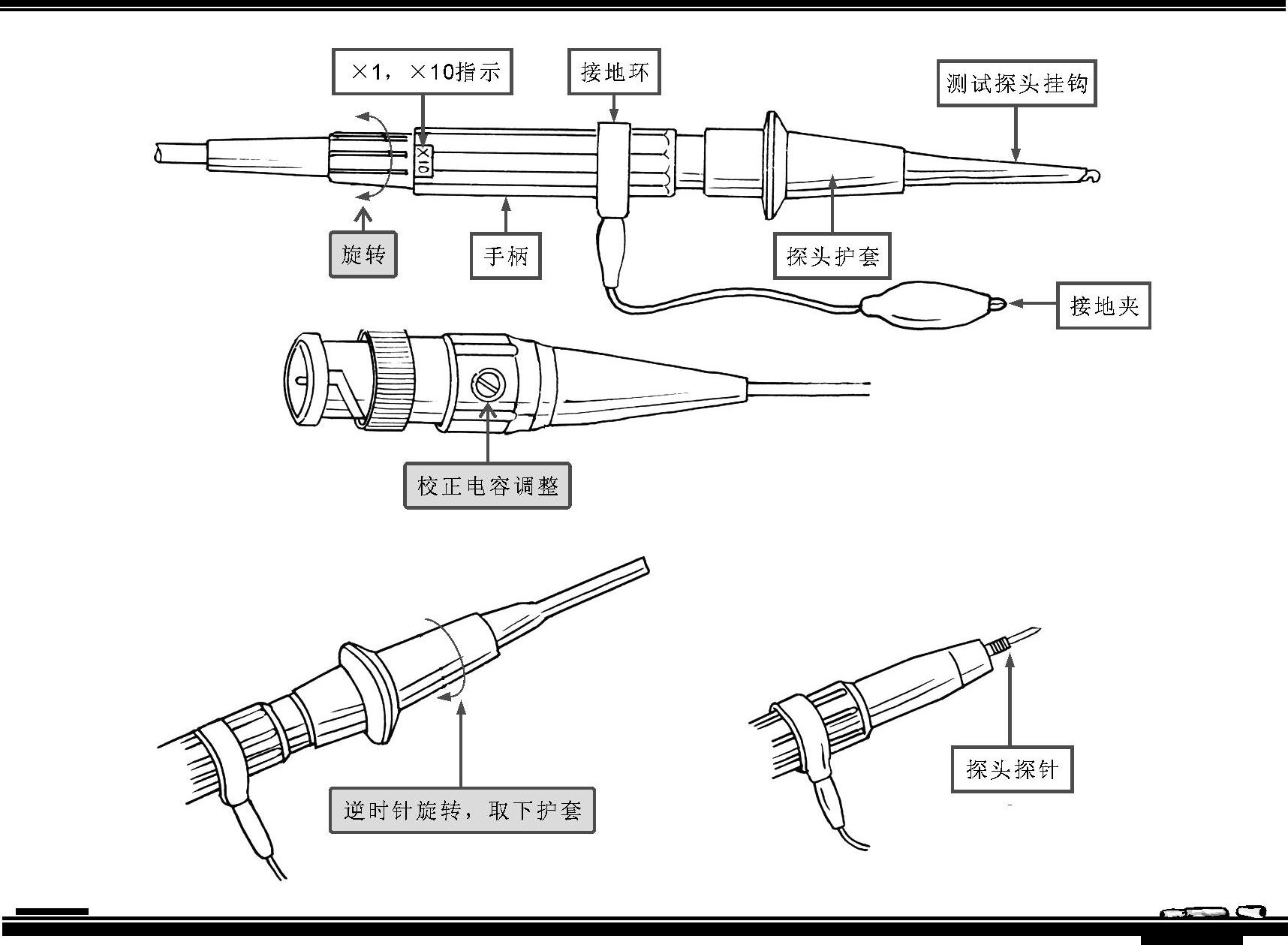 ×1，×10指示

接地环

测试探头挂钩

X10

旋转

手柄

探头护套

接地夹

校正电容调整

逆时针旋转，取下护套

探头探针