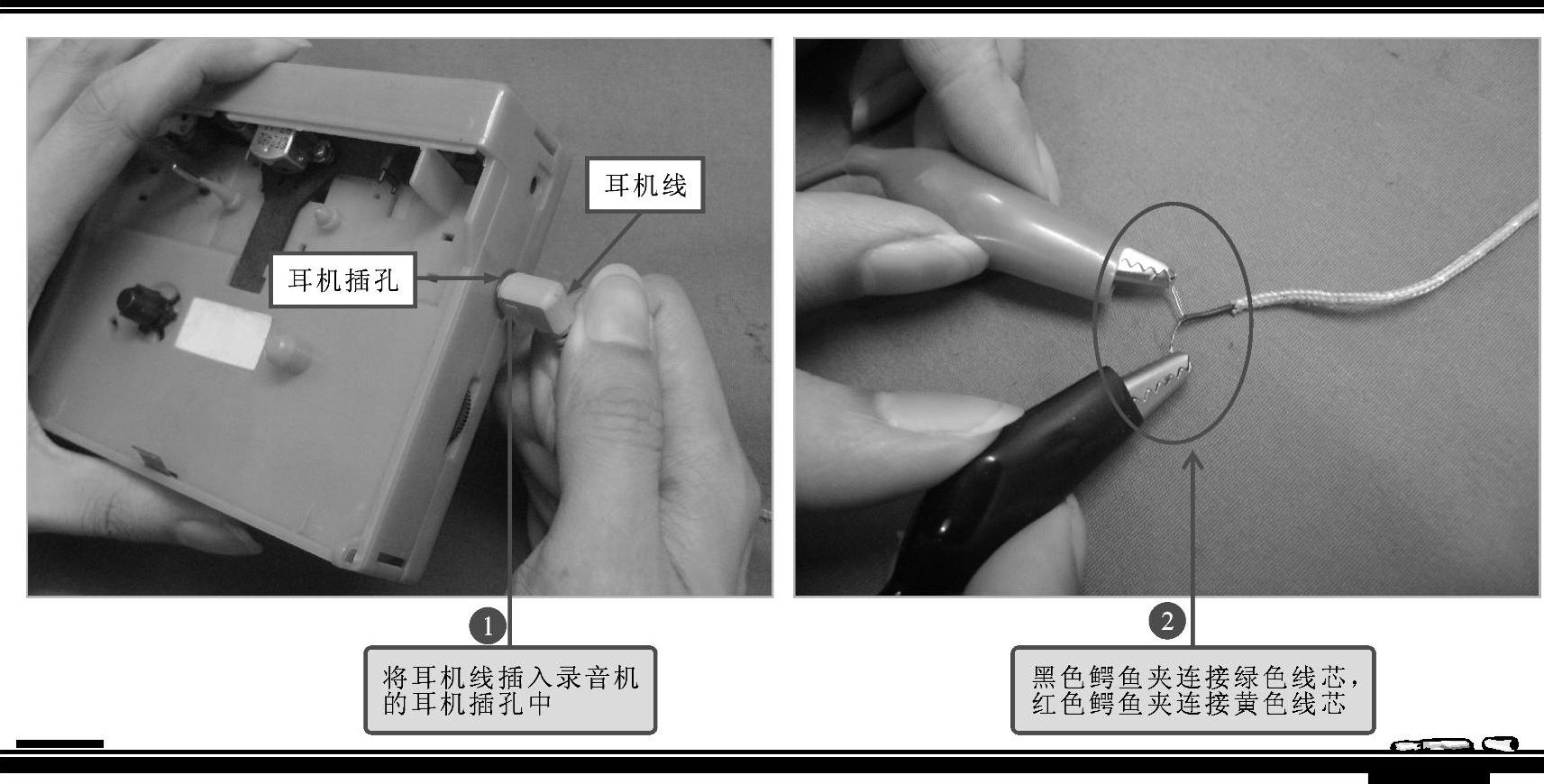 耳机线

耳机插孔

1

将耳机线插入录音机的耳机插孔中

2

黑色鳄鱼夹连接绿色线芯，红色鳄鱼夹连接黄色线芯