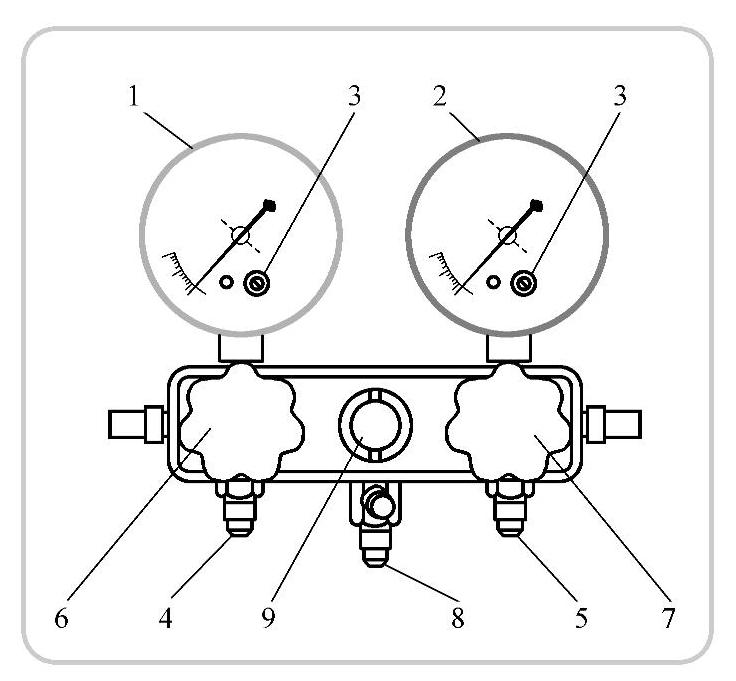 1
3
2
3
6
4
9
8
5
7