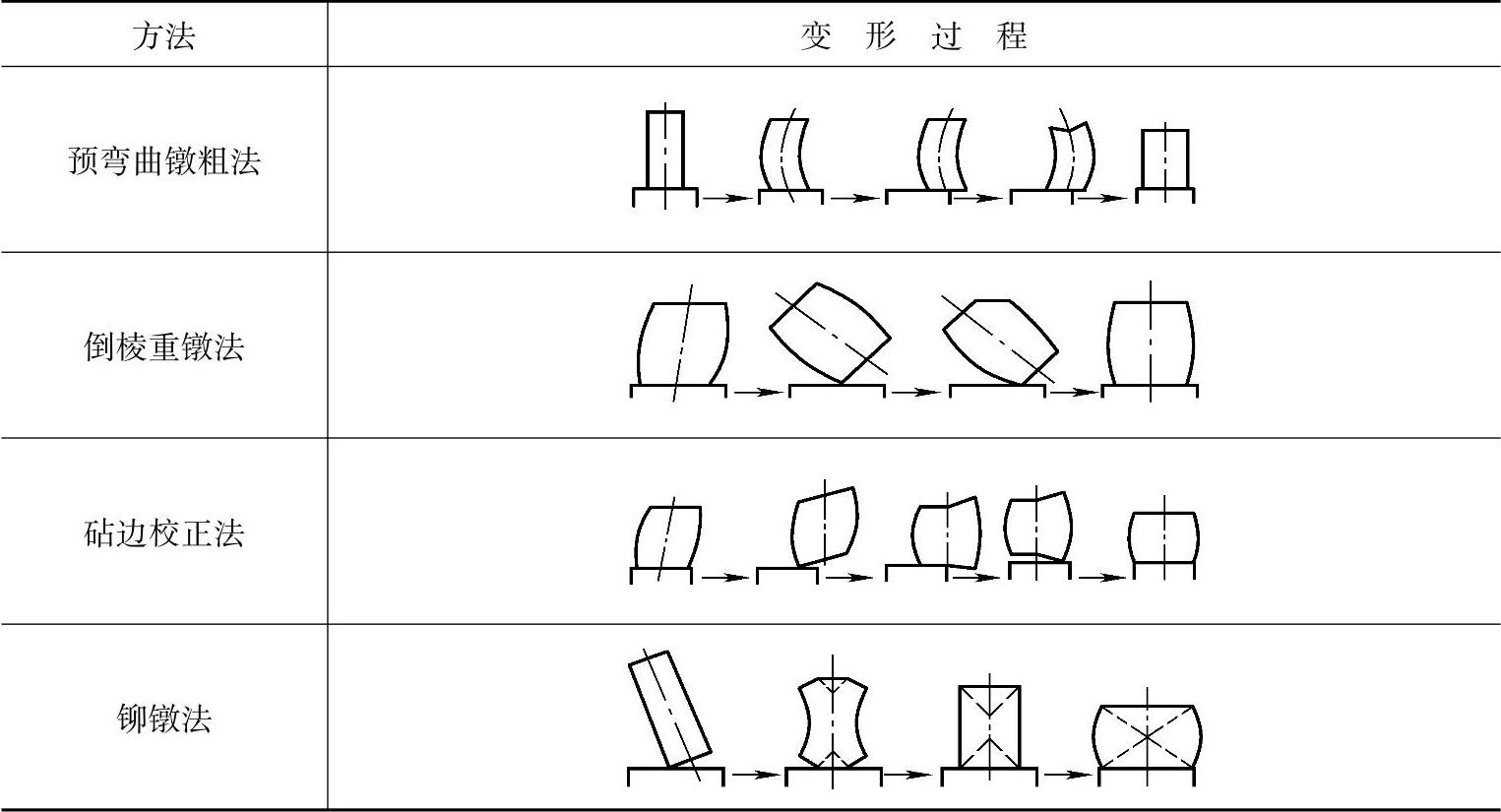 | 方法 | 变 形 过 程 |
|---|---|
| 预弯曲镦粗法 | |
| 倒棱重镦法 | |
| 砧边校正法 | |
| 铆镦法 | |