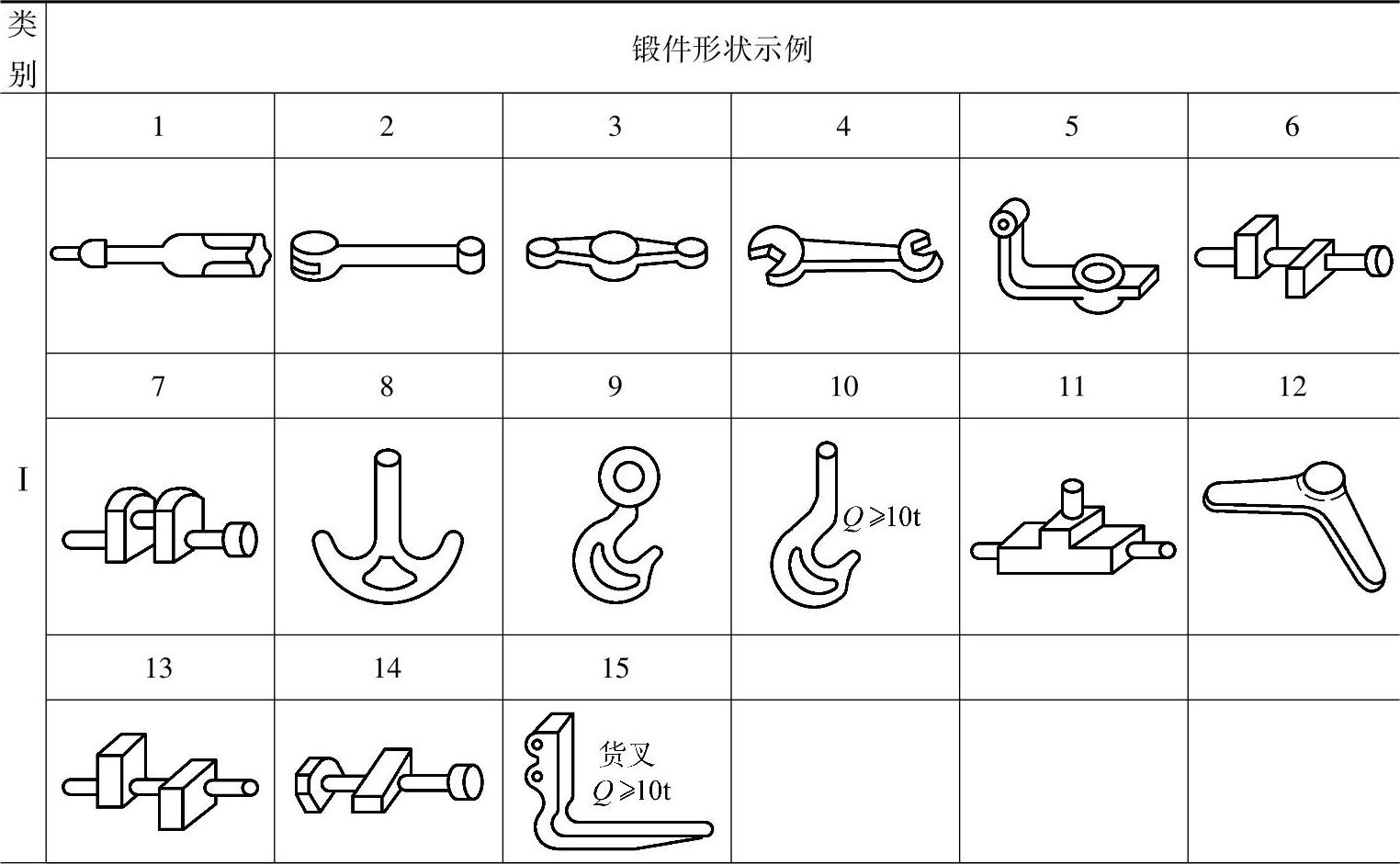 | 类别 | 锻件形状示例 | | | | | |
|---|---|---|---|---|---|---|
| I | 1 | 2 | 3 | 4 | 5 | 6 |
| | | | | | | |
| | 7 | 8 | 9 | 10 | 11 | 12 |
| | | | | $Q \geqslant 10t$ | | |
| | 13 | 14 | 15 | | | |
| | | | 货叉 $Q \geqslant 10t$ | | | |