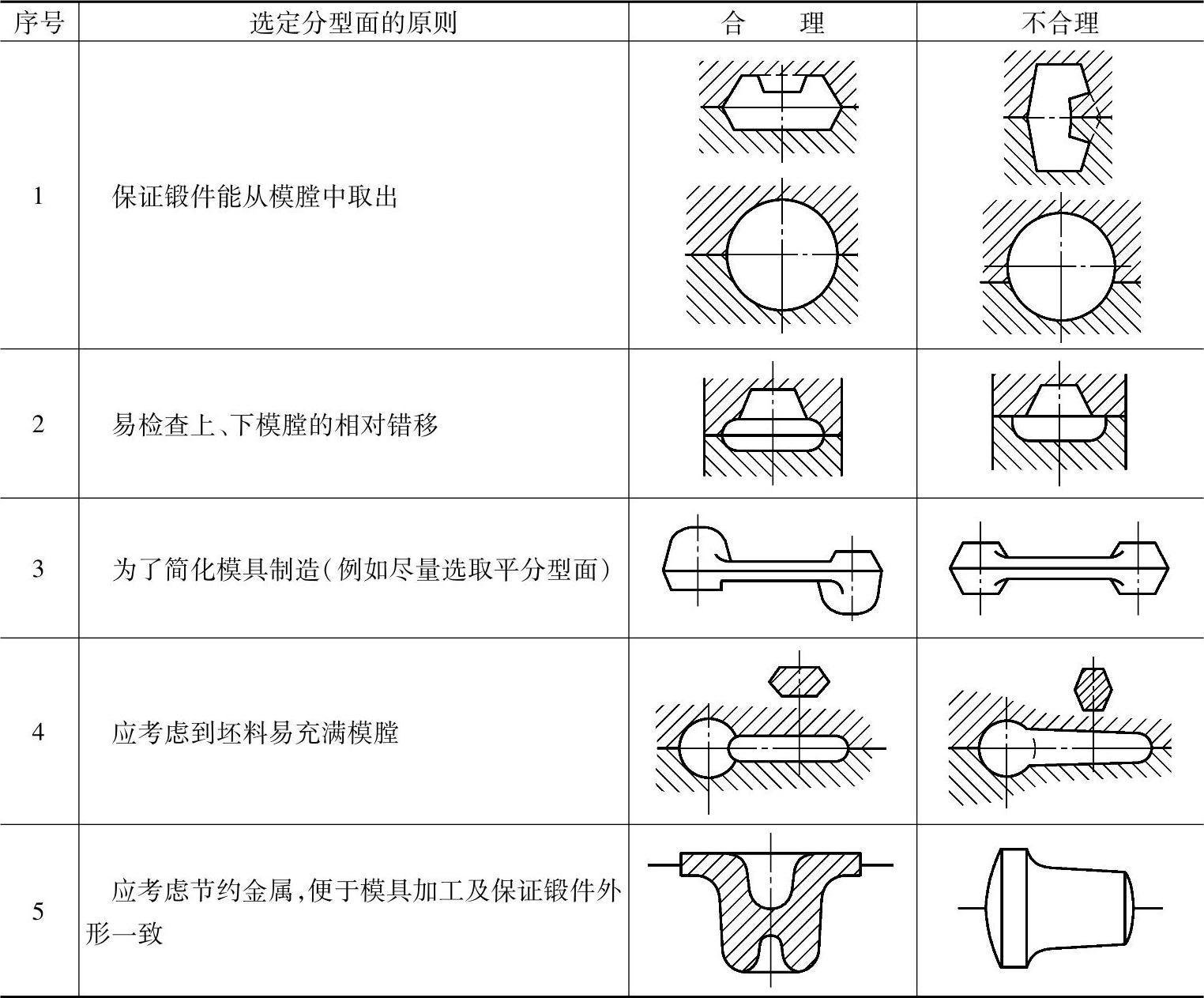 | 序号 | 选定分型面的原则 | 合　　理 | 不合理 |
|---|---|---|---|
| 1 | 保证锻件能从模膛中取出 | | |
| 2 | 易检查上、下模膛的相对错移 | | |
| 3 | 为了简化模具制造（例如尽量选取平分型面） | | |
| 4 | 应考虑到坯料易充满模膛 | | |
| 5 | 应考虑节约金属，便于模具加工及保证锻件外形一致 | | |