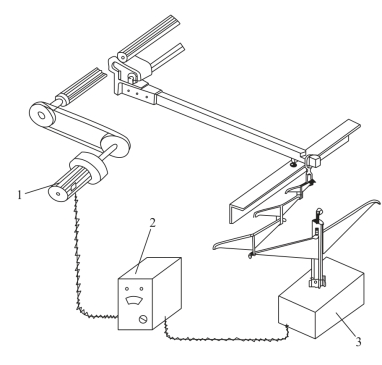 1
2
3