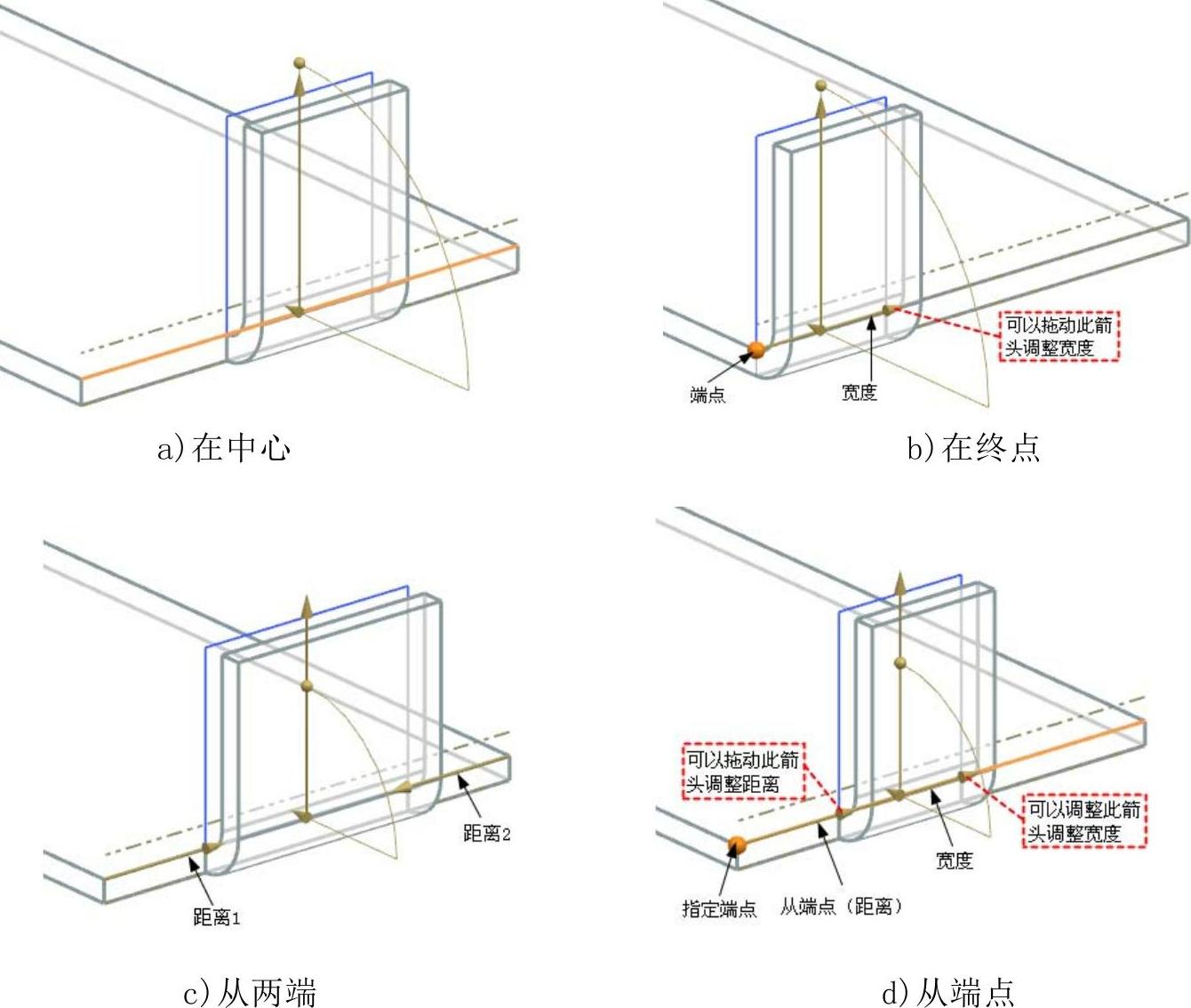 a)在中心

可以拖动此箭头调整宽度

端点

宽度

b)在终点

距离2

距离1

c)从两端

可以拖动此箭头调整距离

可以调整此箭头调整宽度

宽度

指定端点

从端点（距离）

d)从端点