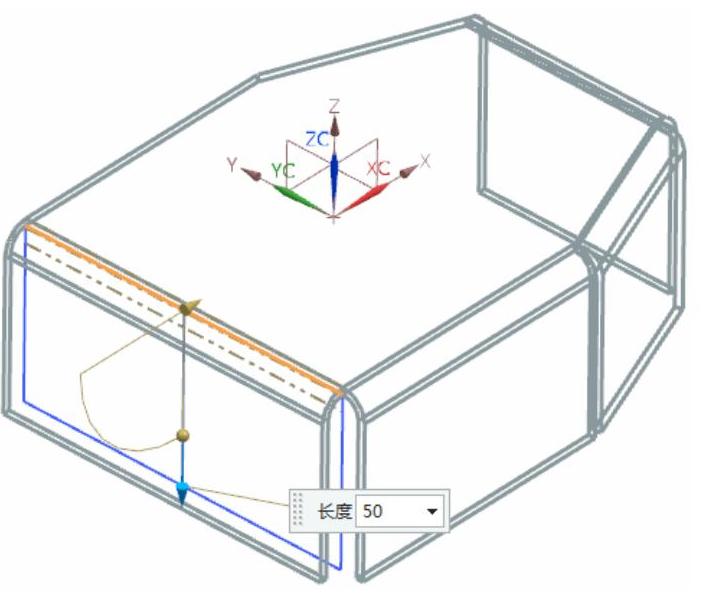 Z
ZC
Y
YC
XC
X
长度 50