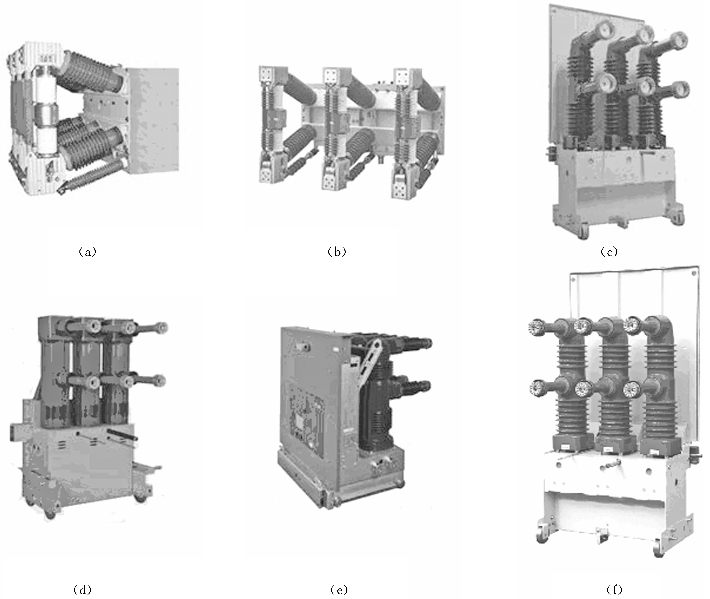 (a)

(b)

(c)

(d)

(e)

(f)