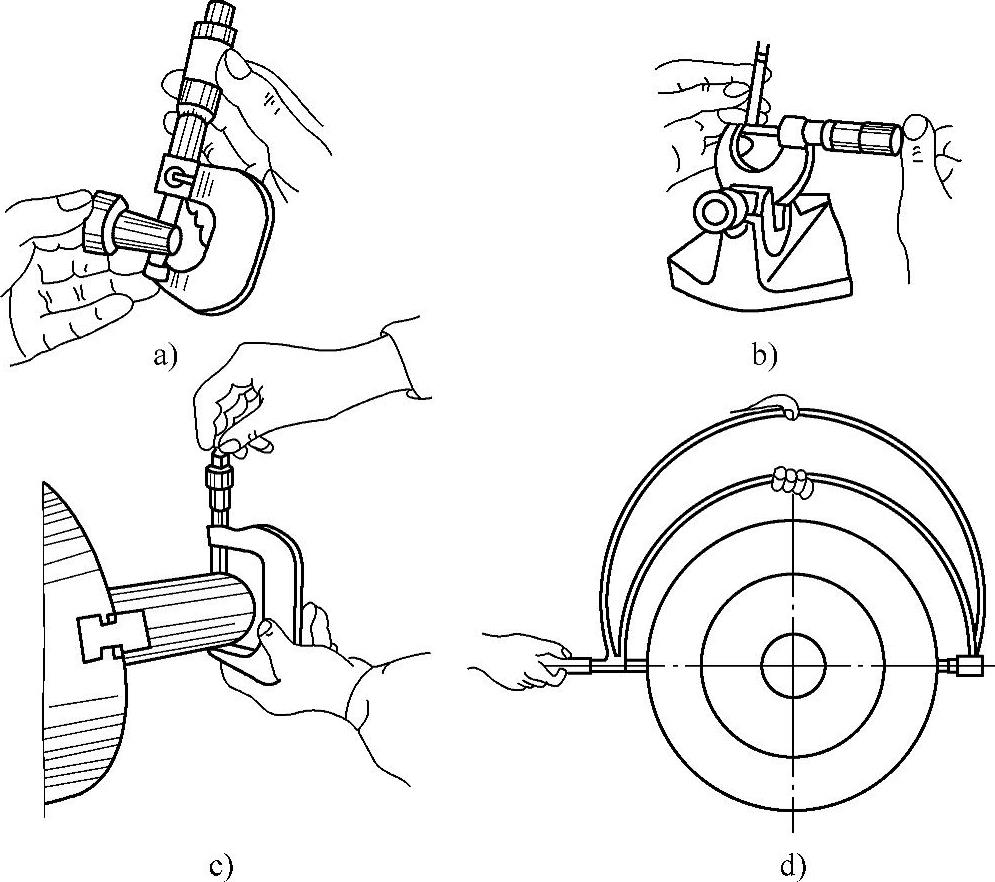 a)

b)

c)

d)