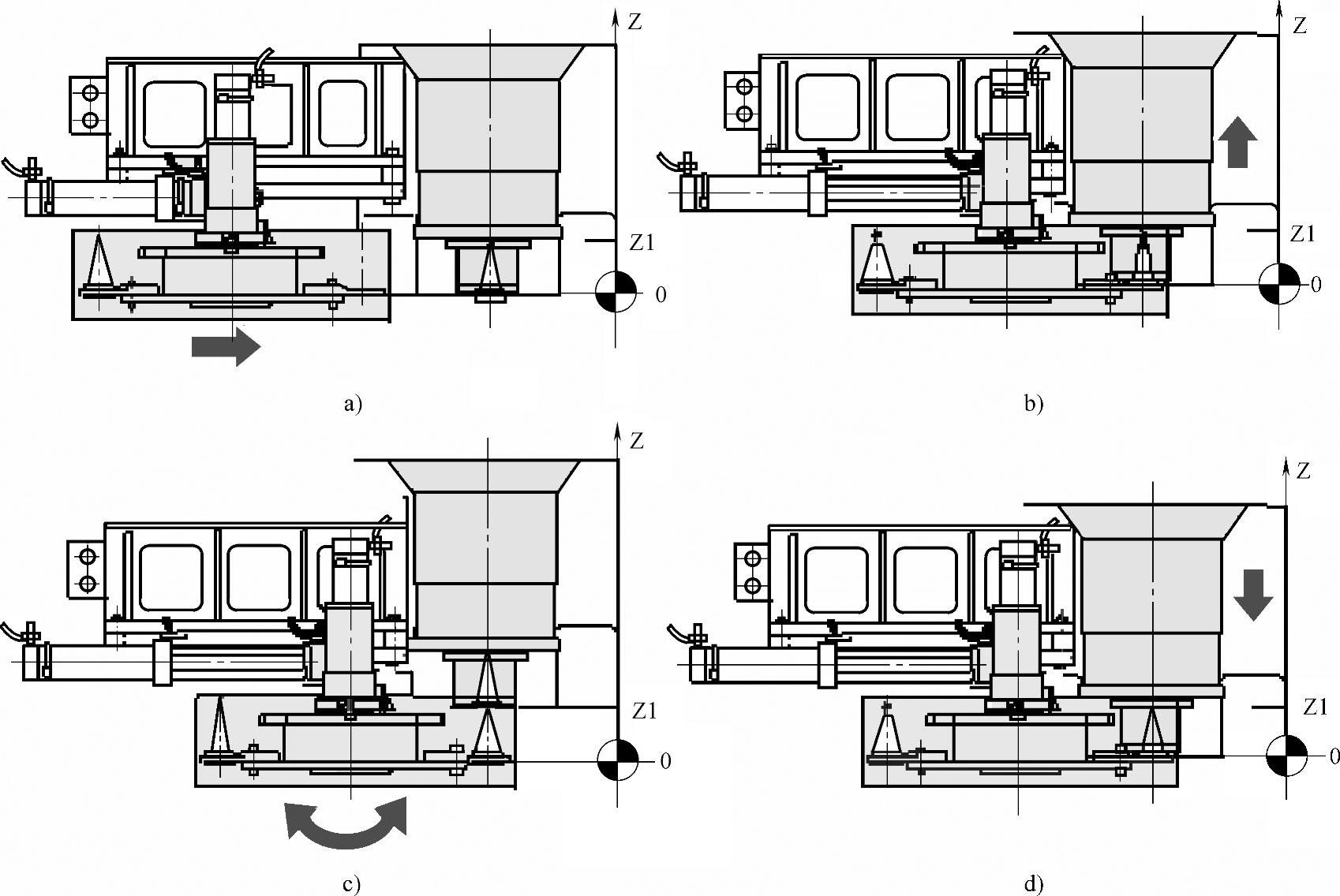 Z
Z1
0
a)

Z
Z1
0
b)

Z
Z1
0
c)

Z
Z1
0
d)