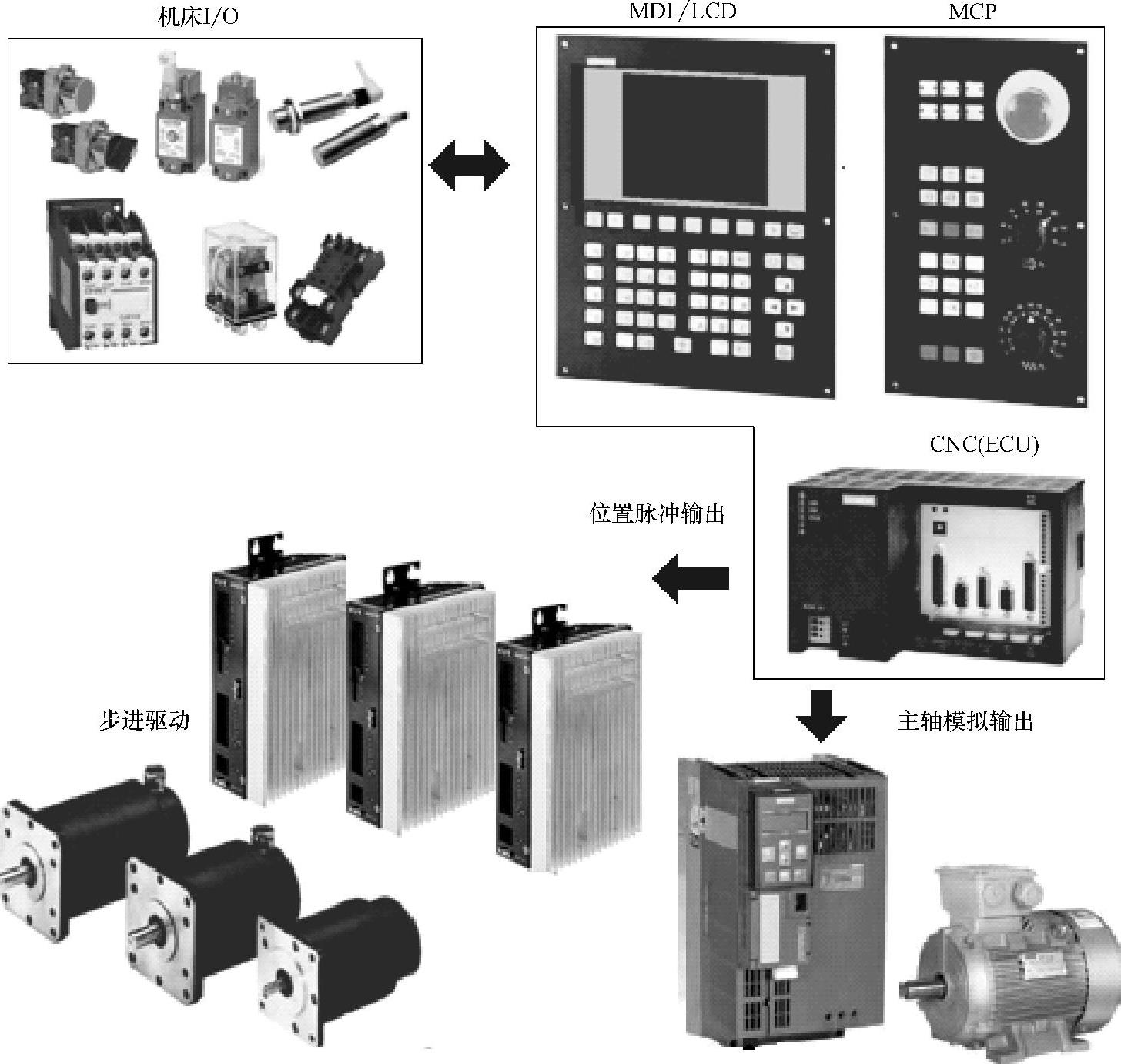 机床I/O

MDI/LCD

MCP

CNC(ECU)

位置脉冲输出

步进驱动

主轴模拟输出