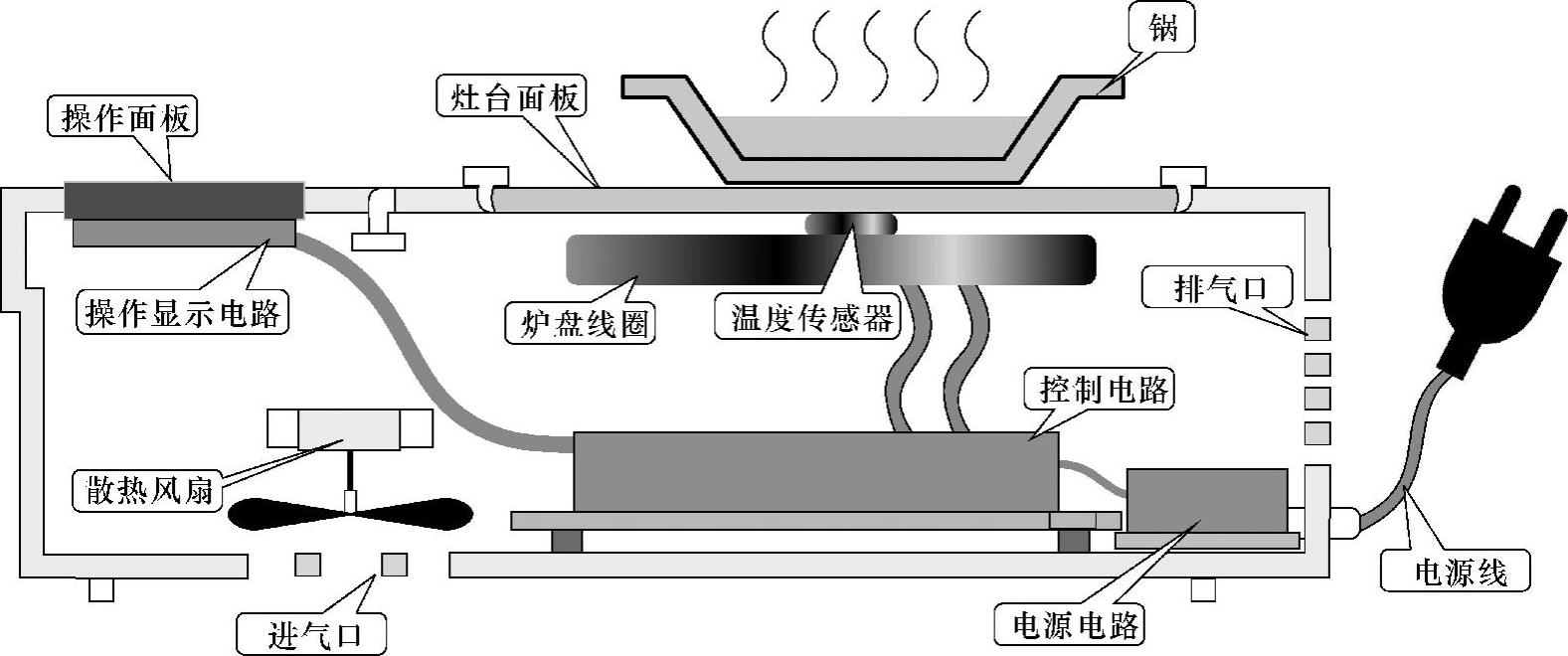 锅
灶台面板
操作面板
操作显示电路
炉盘线圈
温度传感器
排气口
控制电路
散热风扇
进气口
电源电路
电源线