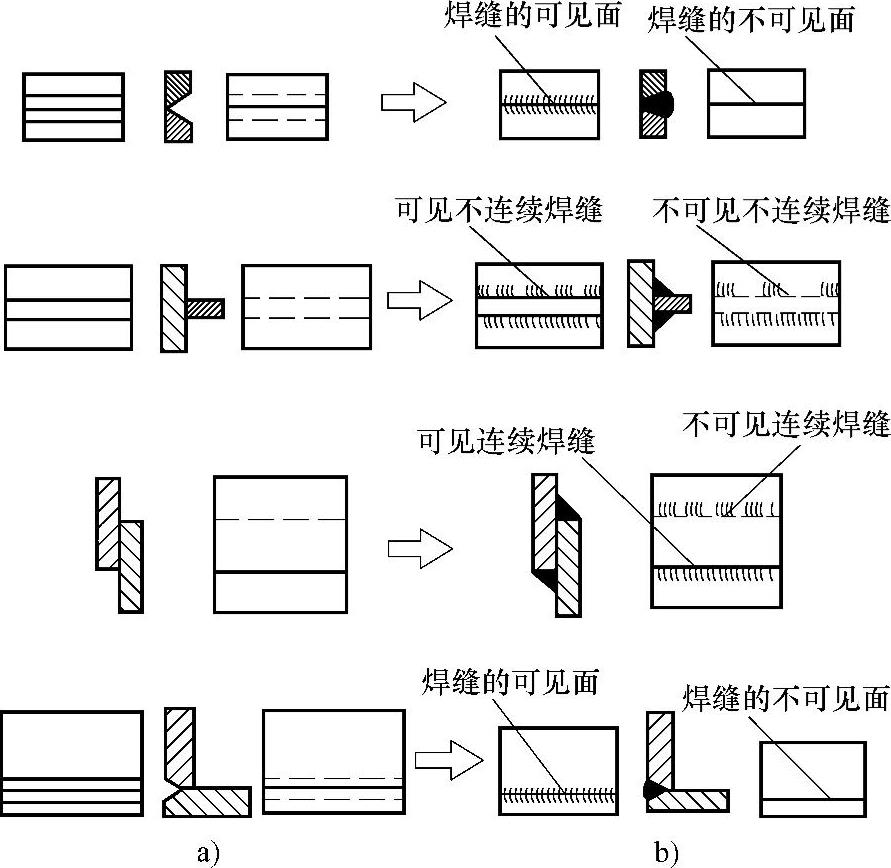 焊缝的可见面
焊缝的不可见面

可见不连续焊缝
不可见不连续焊缝

可见连续焊缝
不可见连续焊缝

焊缝的可见面
焊缝的不可见面

a)
b)