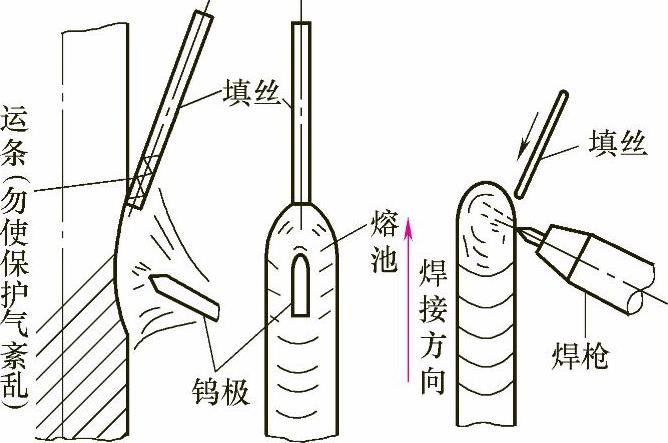 运条(勿使保护气紊乱)

填丝

钨极

熔池

焊接方向

填丝

焊枪