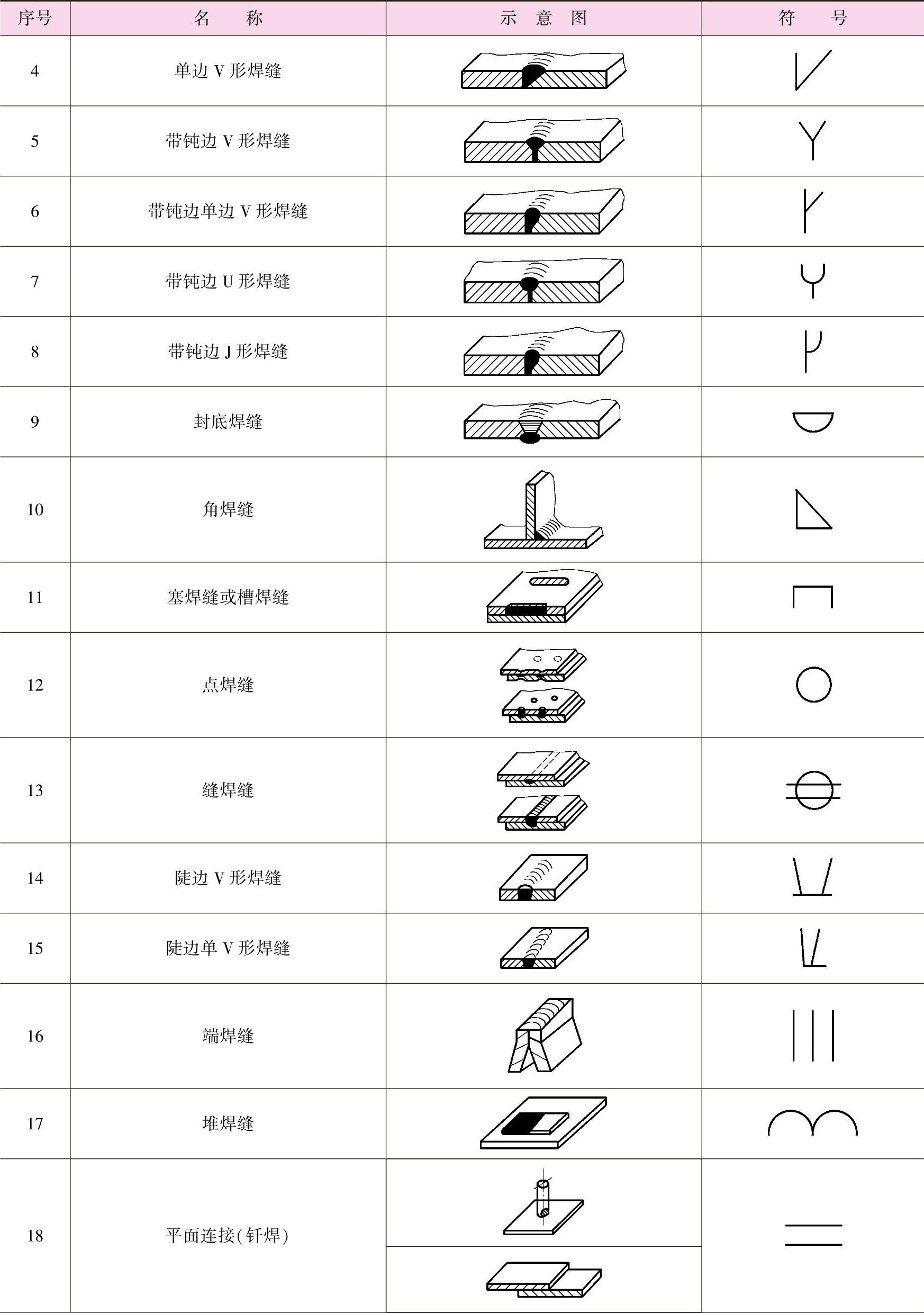 | 序号 | 名　称 | 示　意　图 | 符　　号 |
|---|---|---|---|
| 4 | 单边 V 形焊缝 | | |
| 5 | 带钝边 V 形焊缝 | | |
| 6 | 带钝边单边 V 形焊缝 | | |
| 7 | 带钝边 U 形焊缝 | | |
| 8 | 带钝边 J 形焊缝 | | |
| 9 | 封底焊缝 | | |
| 10 | 角焊缝 | | |
| 11 | 塞焊缝或槽焊缝 | | |
| 12 | 点焊缝 | | |
| 13 | 缝焊缝 | | |
| 14 | 陡边 V 形焊缝 | | |
| 15 | 陡边单 V 形焊缝 | | |
| 16 | 端焊缝 | | |
| 17 | 堆焊缝 | | |
| 18 | 平面连接(钎焊) | | |