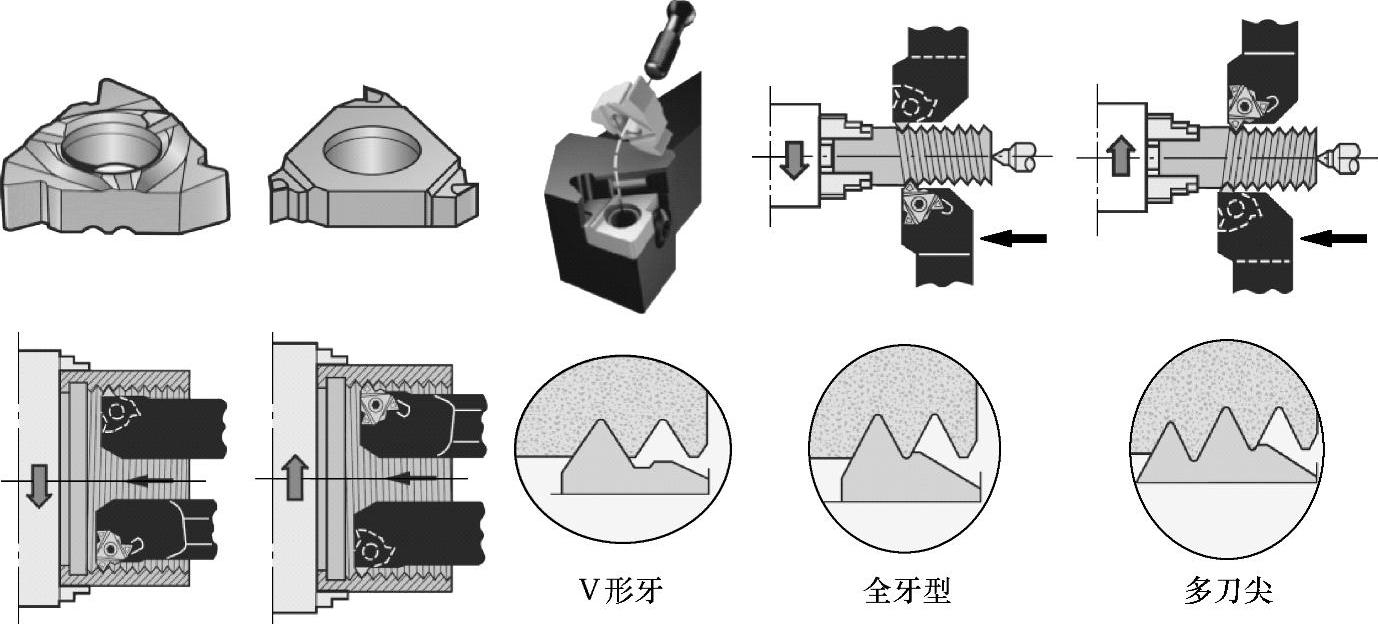 V形牙

全牙型

多刀尖