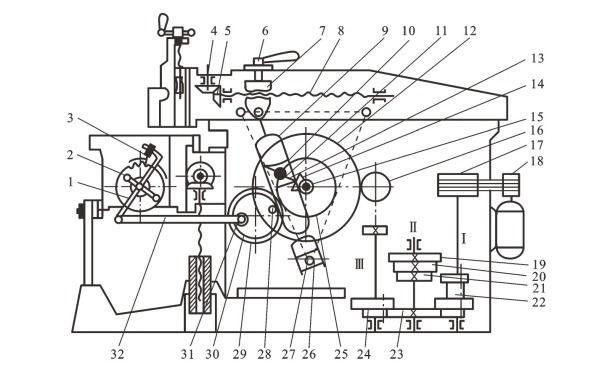 4 5 6 7 8 9 10 11 12
13
14
15
16
17
18
3
2
1
Ⅱ
Ⅰ
Ⅲ
19
20
21
22
32 31 30 29 28 27 26 25 24 23