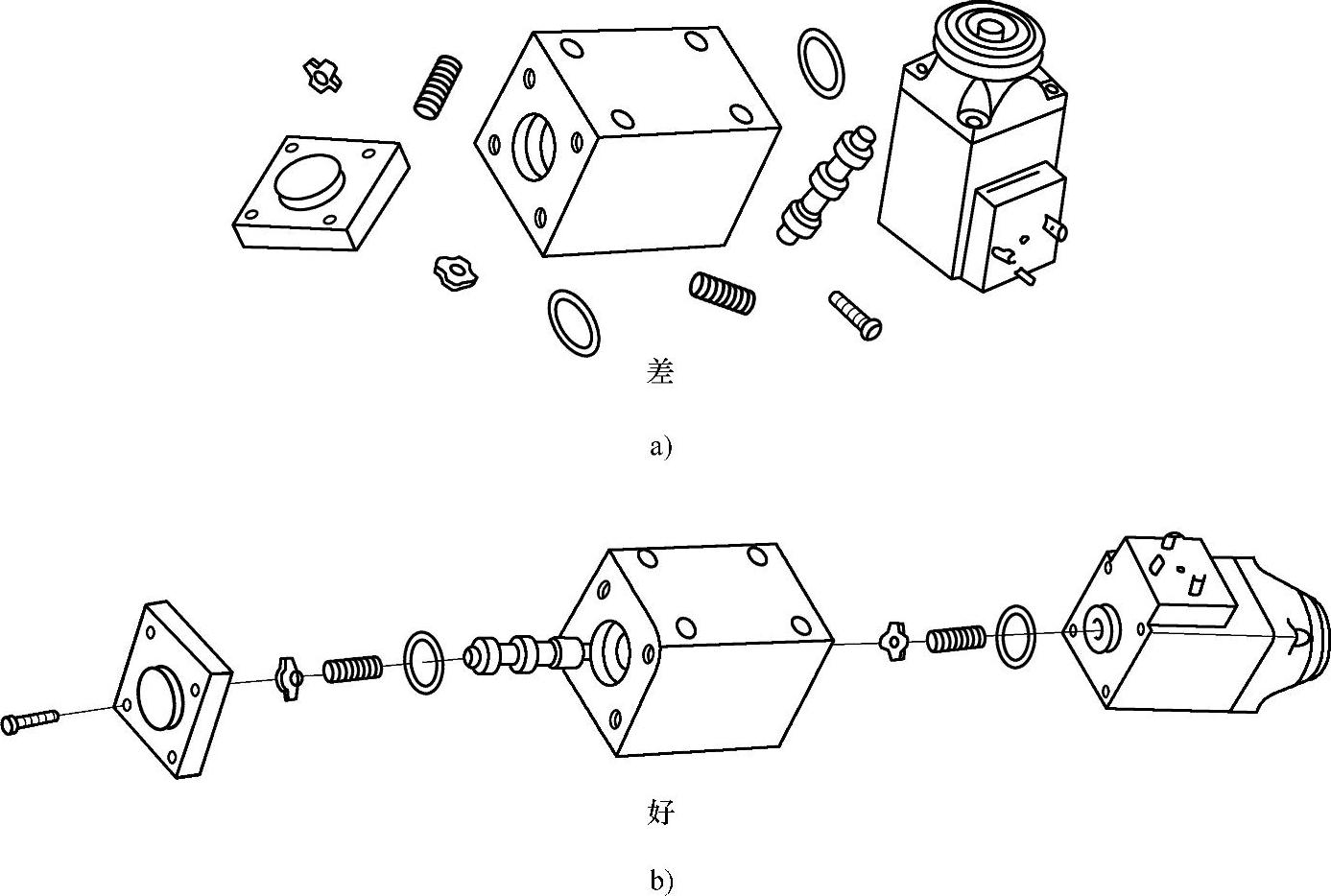 差

a)

好

b)