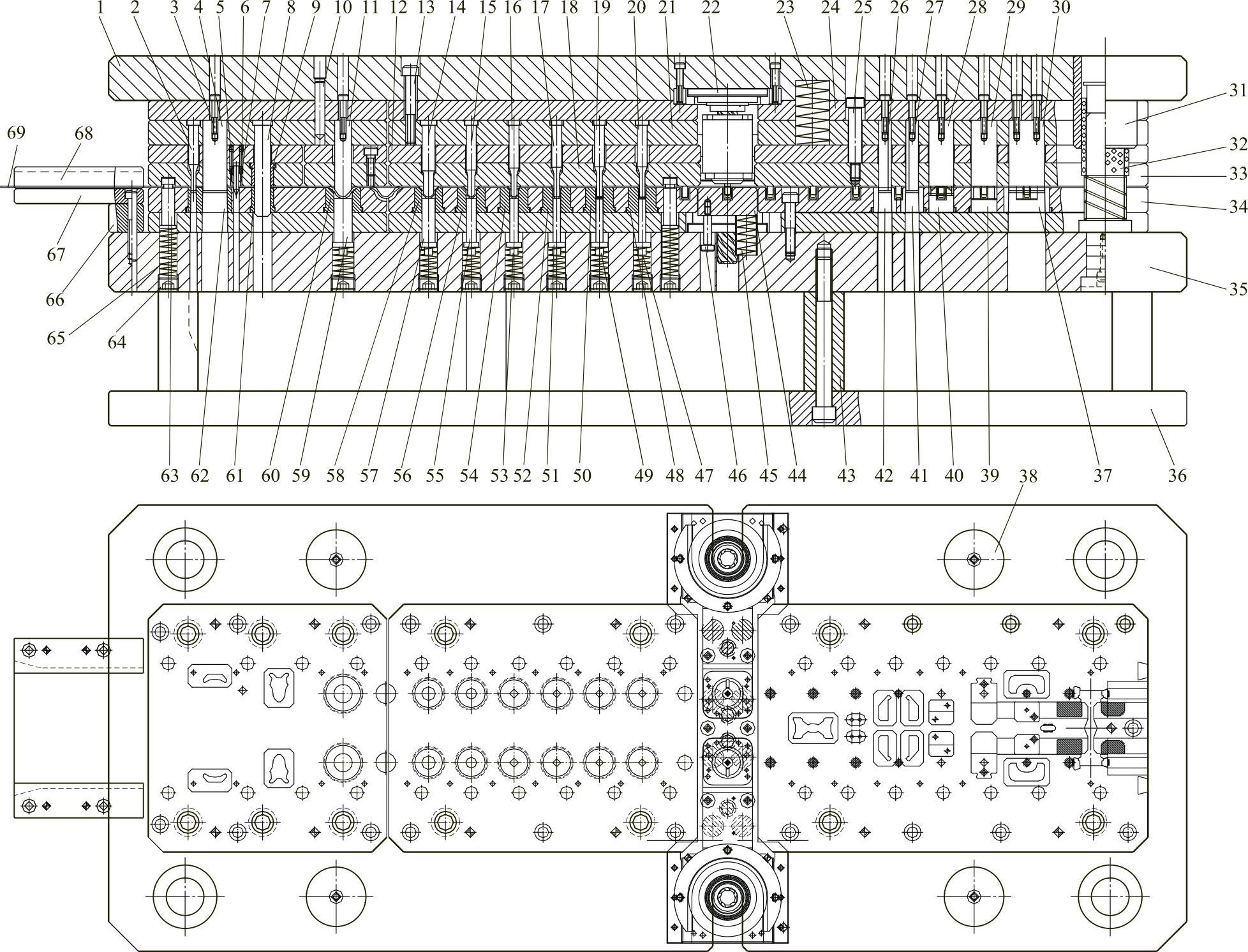 1 2 3 4 5 6 7 8 9 10 11 12 13 14 15 16 17 18 19 20 21 22 23 24 25 26 27 28 29 30

31
32
33
34
35

69 68

67

66

65 64

63 62 61 60 59 58 57 56 55 54 53 52 51 50 49 48 47 46 45 44 43 42 41 40 39 38 37 36