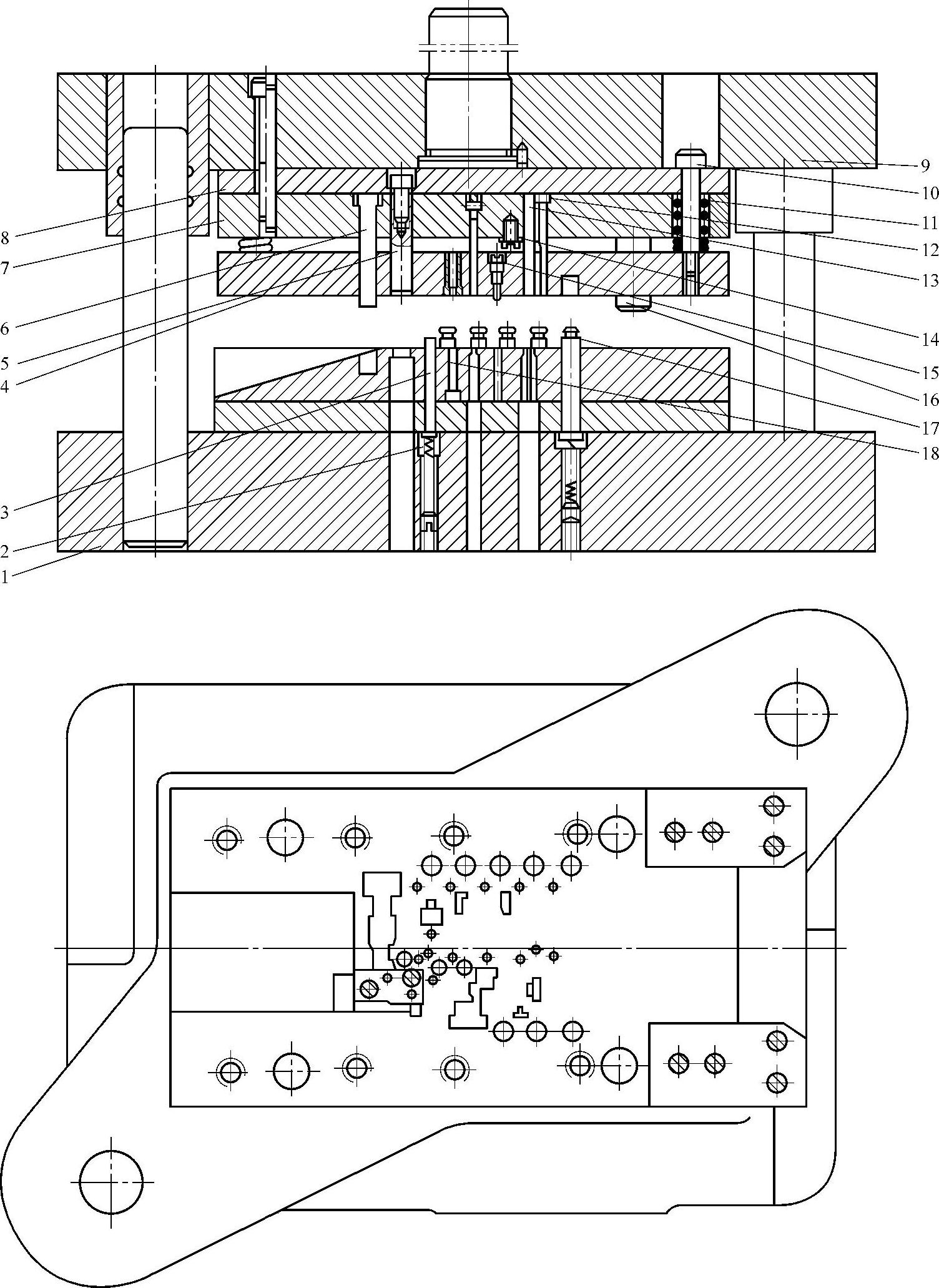 8
7
6
5
4
3
2
1
9
10
11
12
13
14
15
16
17
18