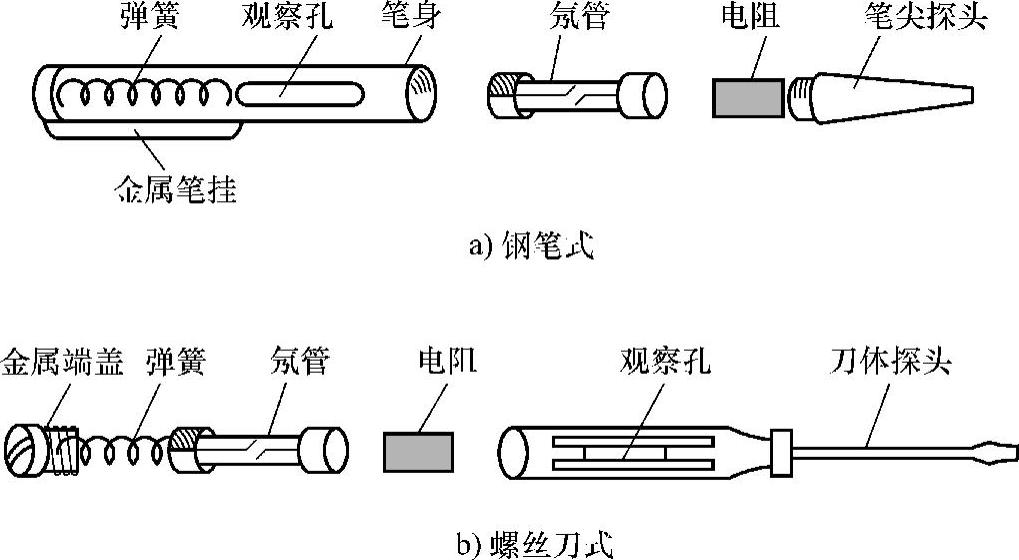 弹簧 观察孔 笔身 氖管 电阻 笔尖探头

金属笔挂

a) 钢笔式

金属端盖 弹簧 氖管 电阻 观察孔 刀体探头

b) 螺丝刀式