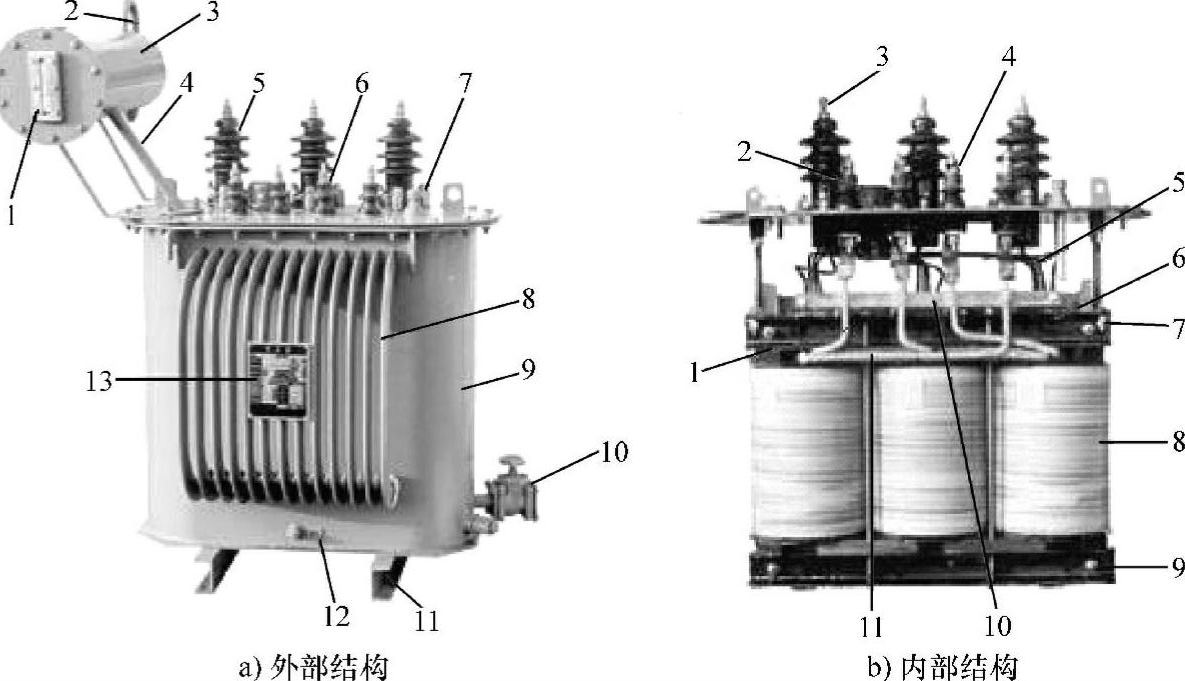 2
3
4
5
6
7
1
8
13
9
10
12
11
a) 外部结构

3
4
2
5
6
7
1
8
9
11
10
b) 内部结构