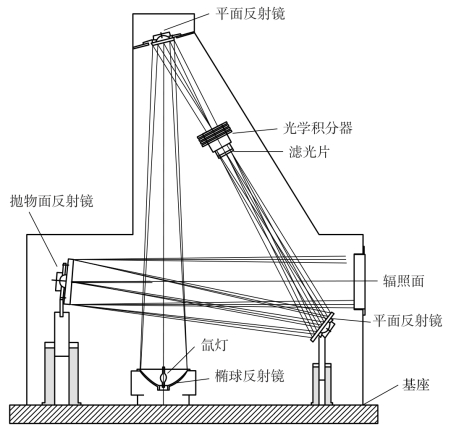 平面反射镜
光学积分器
滤光片
抛物面反射镜
辐照面
平面反射镜
氙灯
椭球反射镜
基座