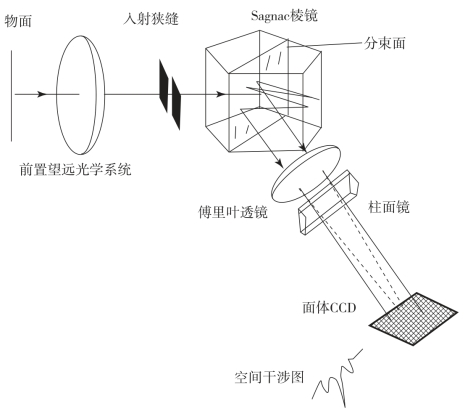 物面

入射狭缝

Sagnac棱镜

分束面

前置望远光学系统

傅里叶透镜

柱面镜

面体CCD

空间干涉图