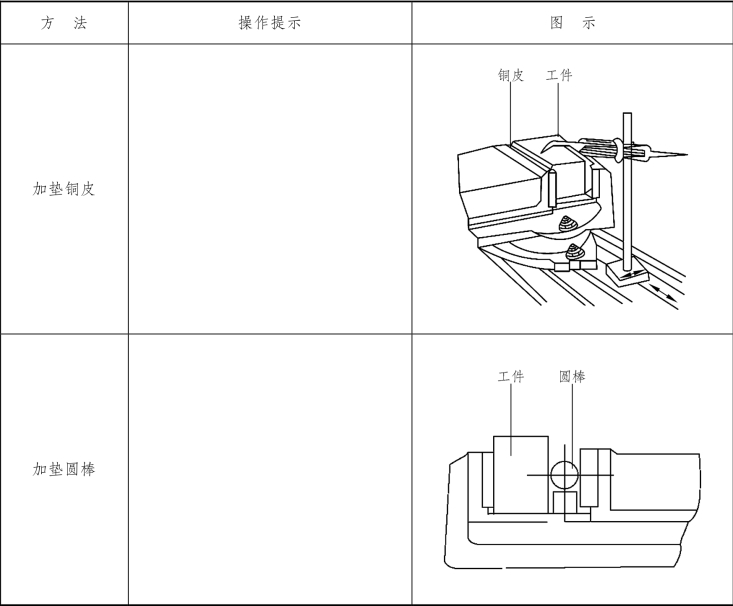 | 方　法 | 操作提示 | 图　示 |
|---|---|---|
| 加垫铜皮 |  | 铜皮　工件 |
| 加垫圆棒 |  | 工件　圆棒 |