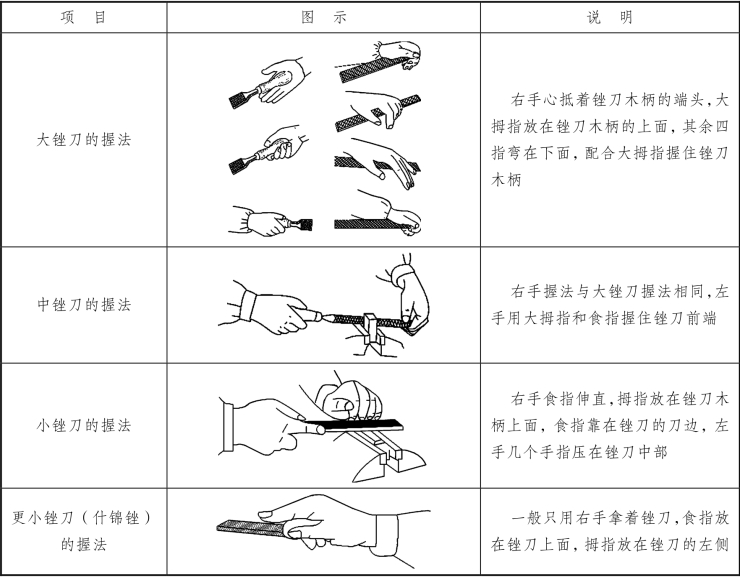 | 项　目 | 图　示 | 说　明 |
|---|---|---|
| 大锉刀的握法 | | 右手心抵着锉刀木柄的端头,大拇指放在锉刀木柄的上面,其余四指弯在下面,配合大拇指握住锉刀木柄 |
| 中锉刀的握法 | | 右手握法与大锉刀握法相同,左手用大拇指和食指握住锉刀前端 |
| 小锉刀的握法 | | 右手食指伸直,拇指放在锉刀木柄上面,食指靠在锉刀的刀边,左手几个手指压在锉刀中部 |
| 更小锉刀（什锦锉）的握法 | | 一般只用右手拿着锉刀,食指放在锉刀上面,拇指放在锉刀的左侧 |