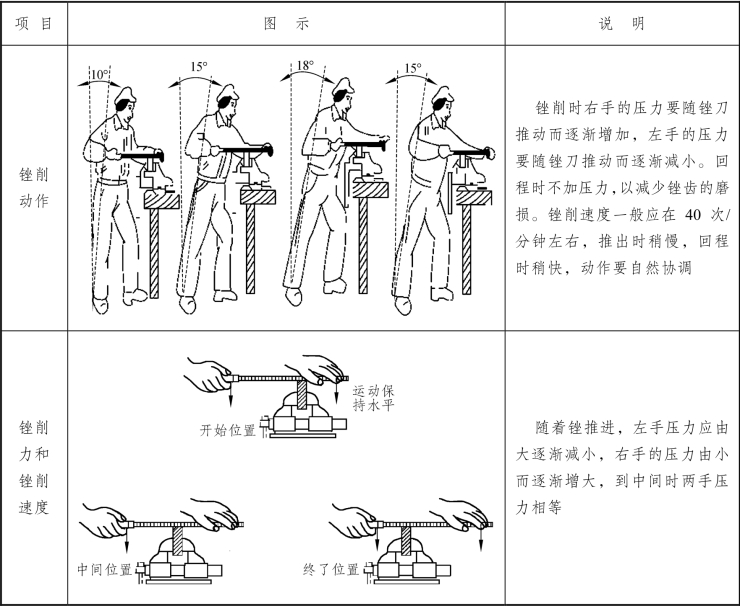 | 项 目 | 图 示 | 说 明 |
|---|---|---|
| 锉削动作 | 10° 15° 18° 15° | 锉削时右手的压力要随锉刀推动而逐渐增加，左手的压力要随锉刀推动而逐渐减小。回程时不加压力，以减少锉齿的磨损。锉削速度一般应在 40 次/分钟左右，推出时稍慢，回程时稍快，动作要自然协调 |
| 锉削力和锉削速度 | 运动保持水平 开始位置 中间位置 终了位置 | 随着锉推进，左手压力应由大逐渐减小，右手的压力由小而逐渐增大，到中间时两手压力相等 |