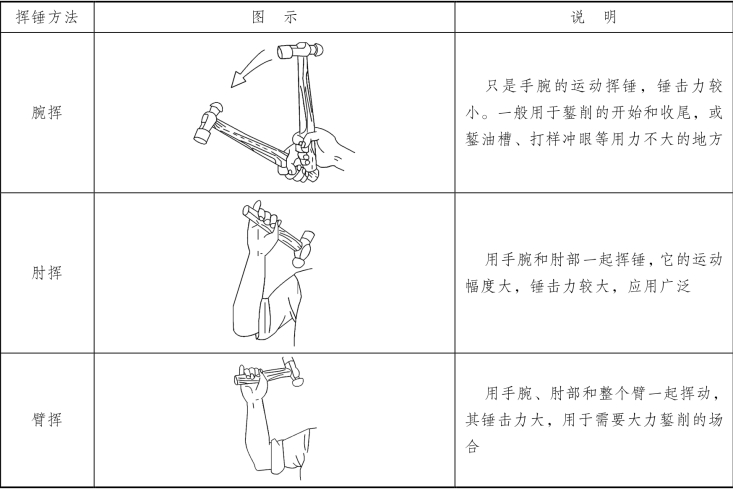 | 挥锤方法 | 图 示 | 说 明 |
|---|---|---|
| 腕挥 | | 只是手腕的运动挥锤，锤击力较小。一般用于錾削的开始和收尾，或錾油槽、打样冲眼等用力不大的地方 |
| 肘挥 | | 用手腕和肘部一起挥锤，它的运动幅度大，锤击力较大，应用广泛 |
| 臂挥 | | 用手腕、肘部和整个臂一起挥动，其锤击力大，用于需要大力錾削的场合 |