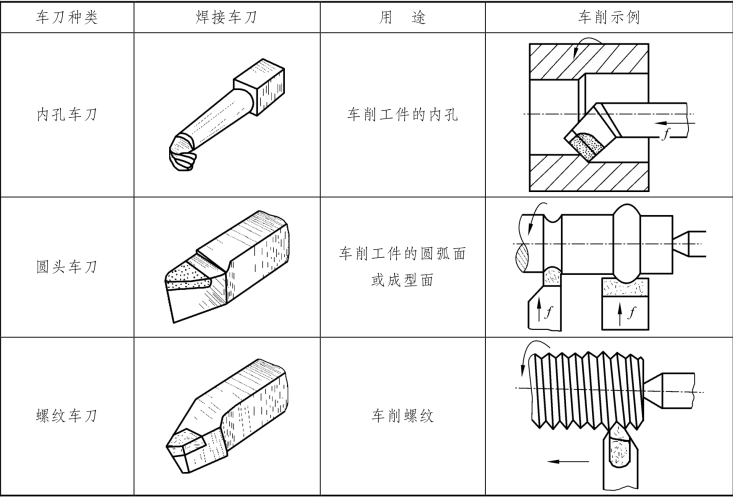 | 车刀种类 | 焊接车刀 | 用　途 | 车削示例 |
|---|---|---|---|
| 内孔车刀 | | 车削工件的内孔 | $f$ |
| 圆头车刀 | | 车削工件的圆弧面或成型面 | $f$ $f$ |
| 螺纹车刀 | | 车削螺纹 | |