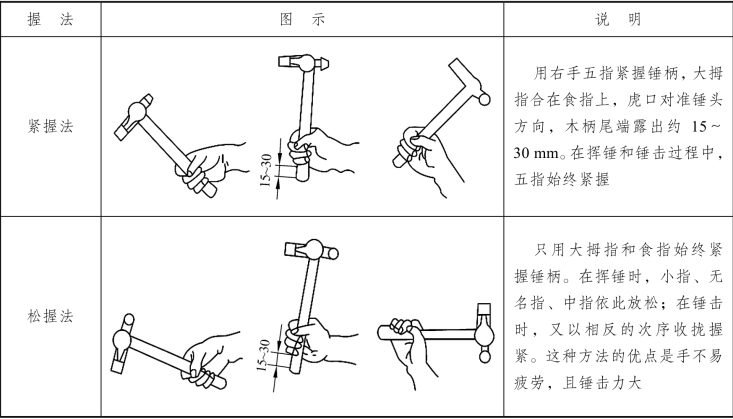 | 握　法 | 图　示 | 说　明 |
|---|---|---|
| 紧握法 | 15~30 | 用右手五指紧握锤柄，大拇指合在食指上，虎口对准锤头方向，木柄尾端露出约 15~30 mm。在挥锤和锤击过程中，五指始终紧握 |
| 松握法 | 15~30 | 只用大拇指和食指始终紧握锤柄。在挥锤时，小指、无名指、中指依此放松；在锤击时，又以相反的次序收拢握紧。这种方法的优点是手不易疲劳，且锤击力大 |