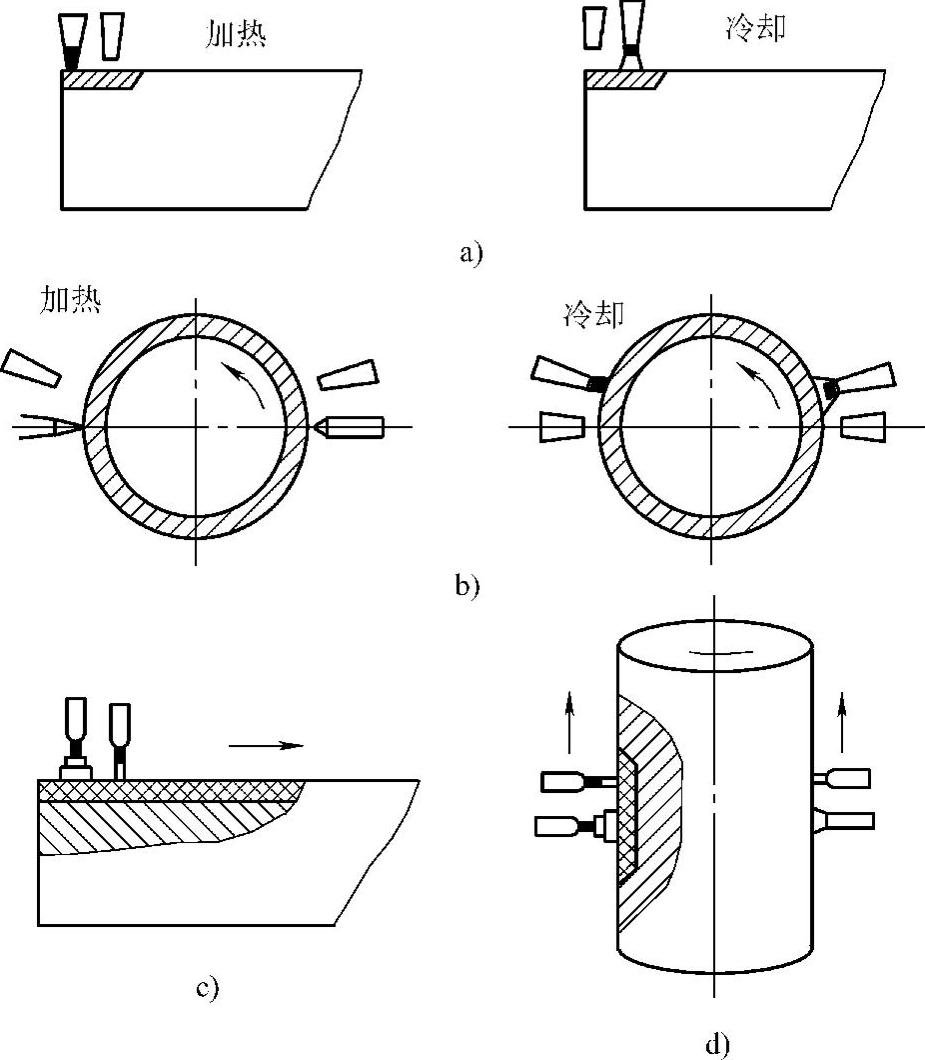 加热

冷却

a)

加热

冷却

b)

c)

d)