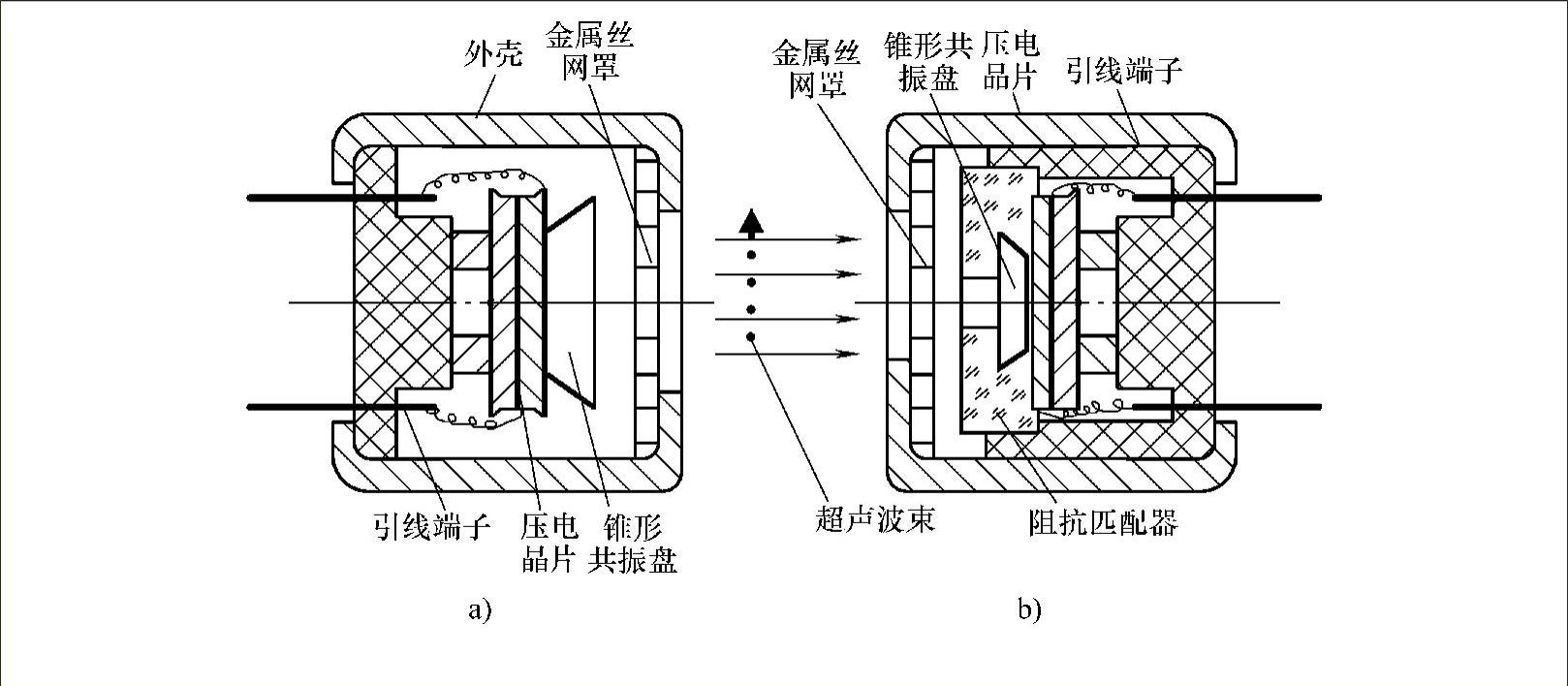 外壳
金属丝网罩
金属丝网罩
锥形共振盘
压电晶片
引线端子
引线端子
压电晶片
锥形共振盘
超声波束
阻抗匹配器
a)
b)