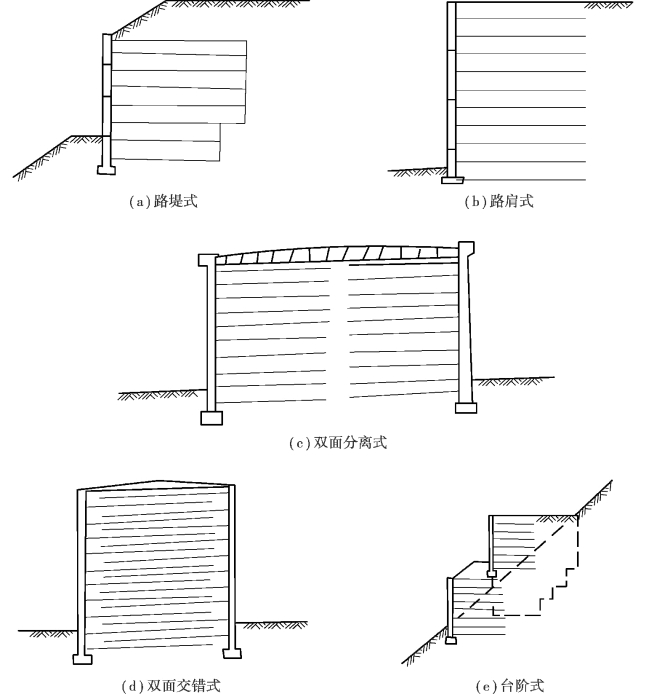 (a)路堤式

(b)路肩式

(c)双面分离式

(d)双面交错式

(e)台阶式