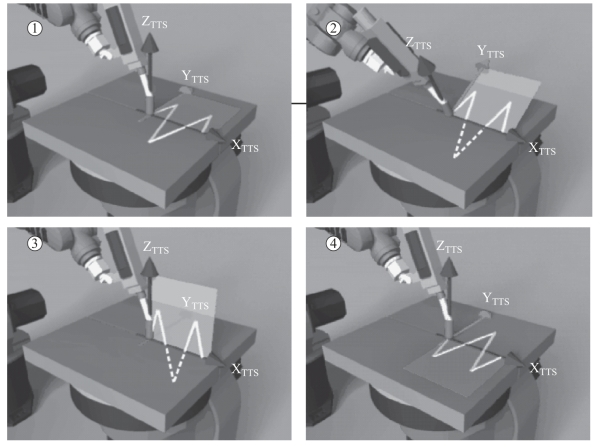 1
$Z_{TTS}$
$Y_{TTS}$
$X_{TTS}$

2
$Z_{TTS}$
$Y_{TTS}$
$X_{TTS}$

3
$Z_{TTS}$
$Y_{TTS}$
$X_{TTS}$

4
$Z_{TTS}$
$Y_{TTS}$
$X_{TTS}$