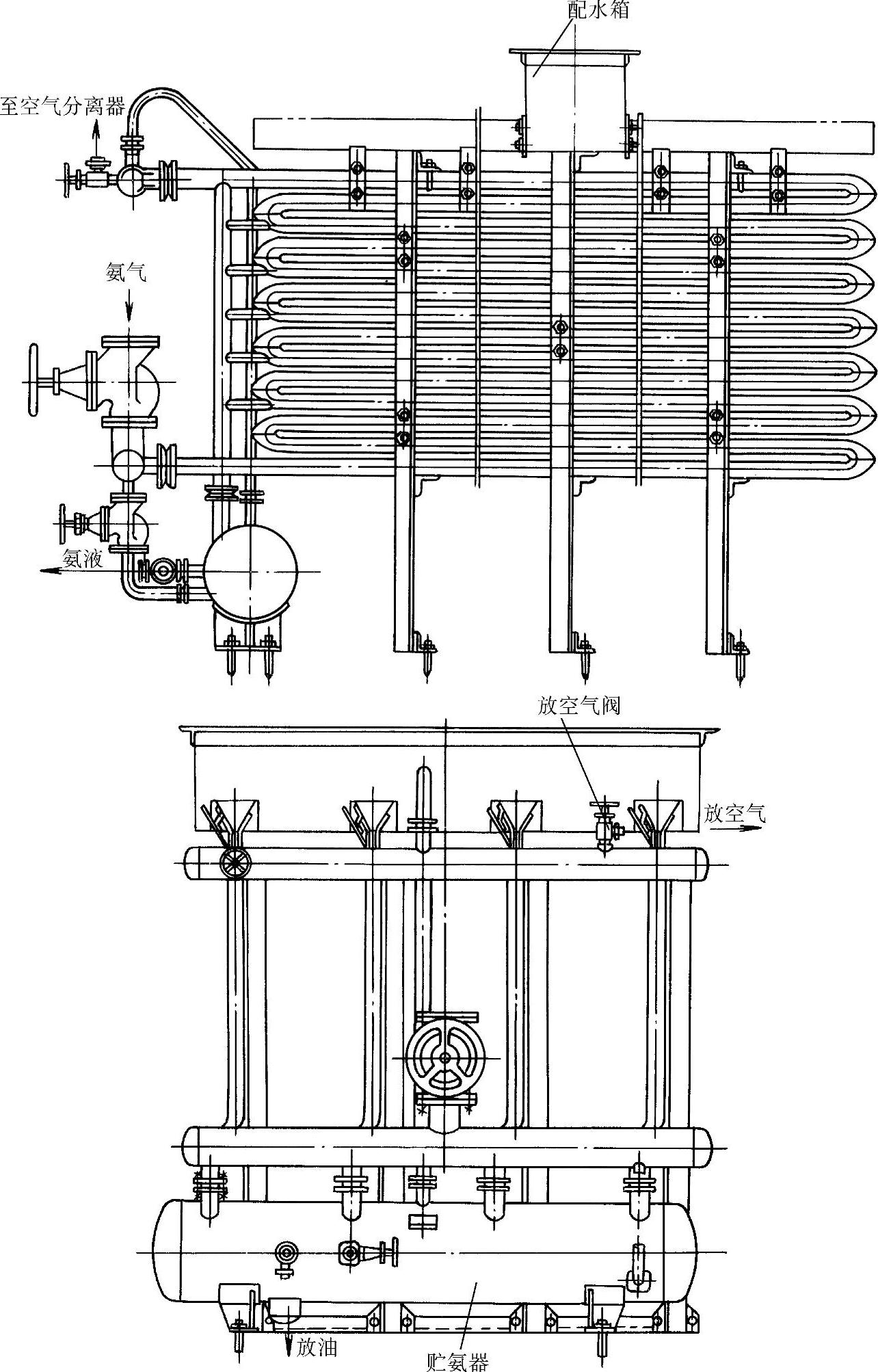 配水箱

至空气分离器

氨气

氨液

放空气阀

放空气

放油

贮氨器