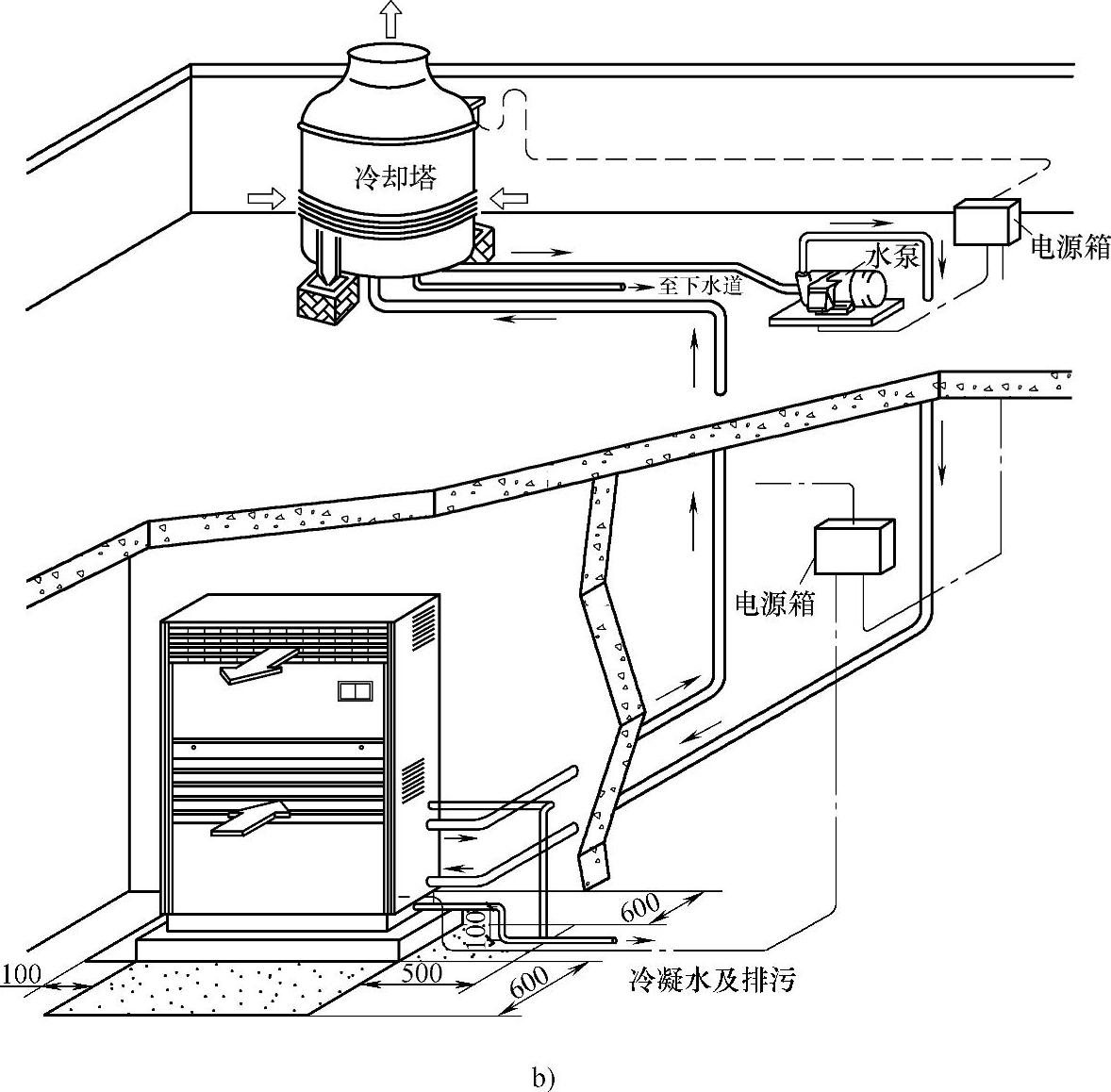 冷却塔

电源箱

水泵

至下水道

电源箱

600

100

100

500

600

冷凝水及排污

b)