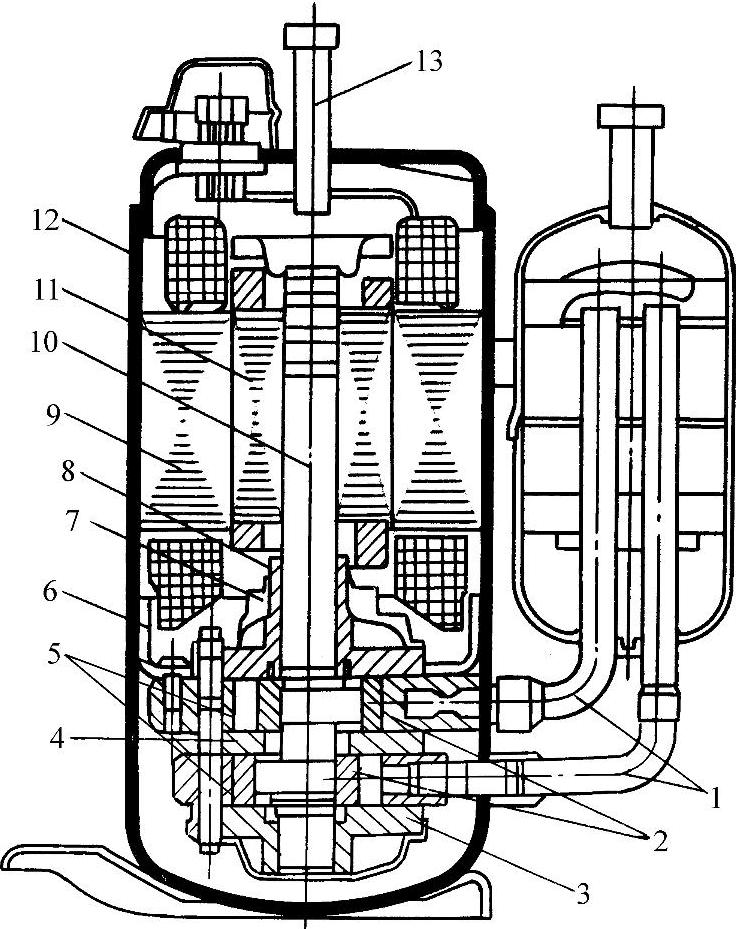 13
12
11
10
9
8
7
6
5
4
1
2
3