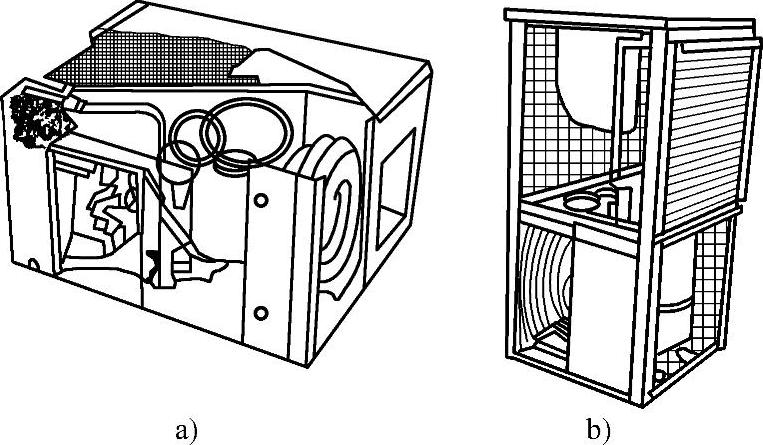 a)

b)