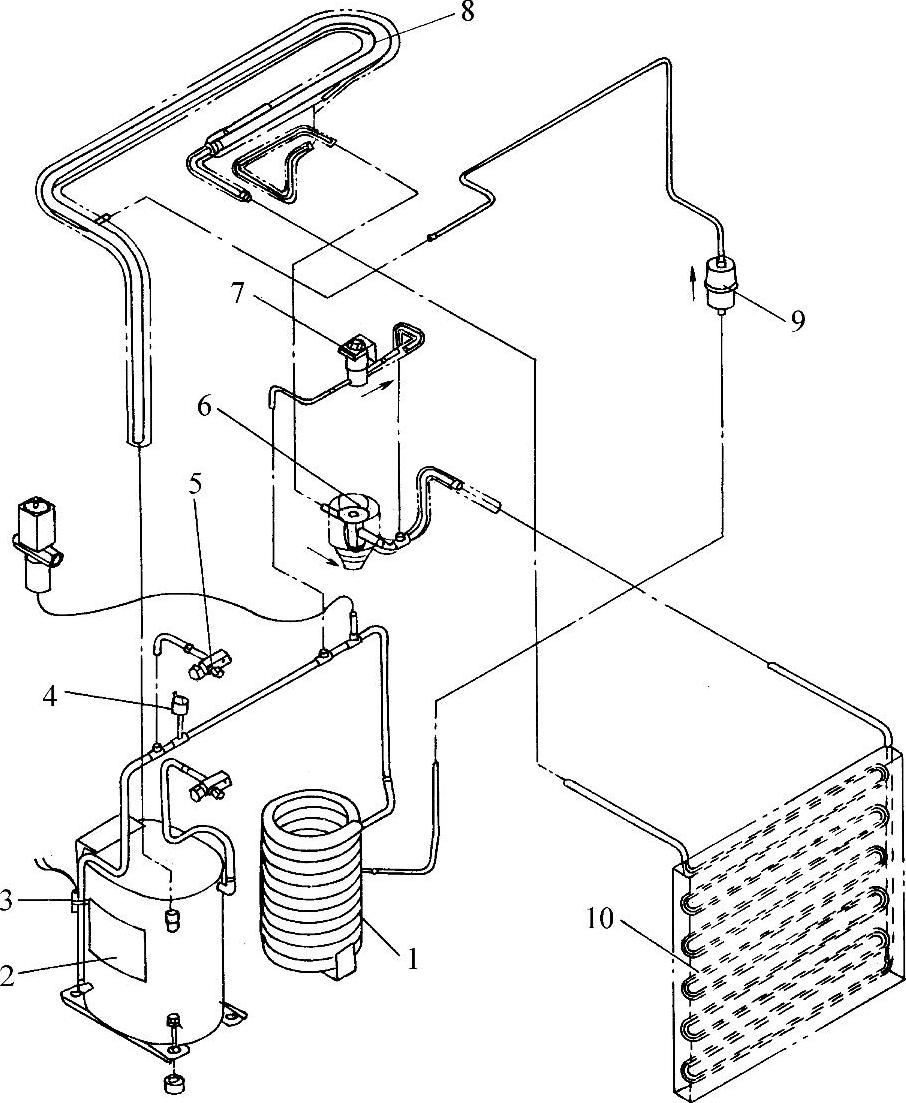 8
7
9
6
5
4
3
2
1
10