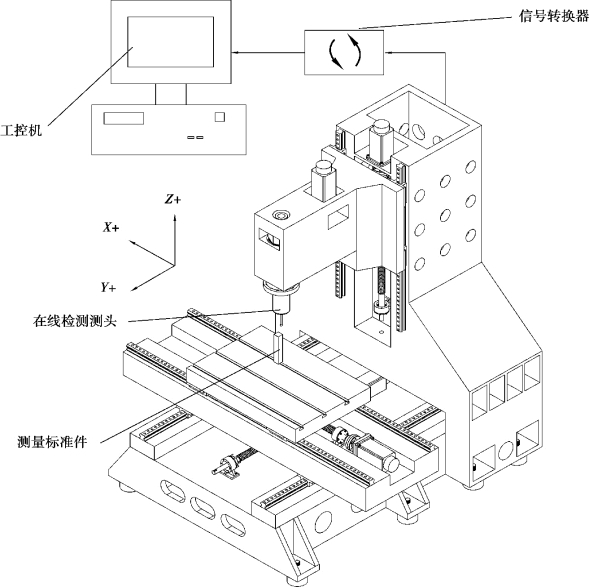 信号转换器

工控机

Z+

X+

Y+

在线检测测头

测量标准件