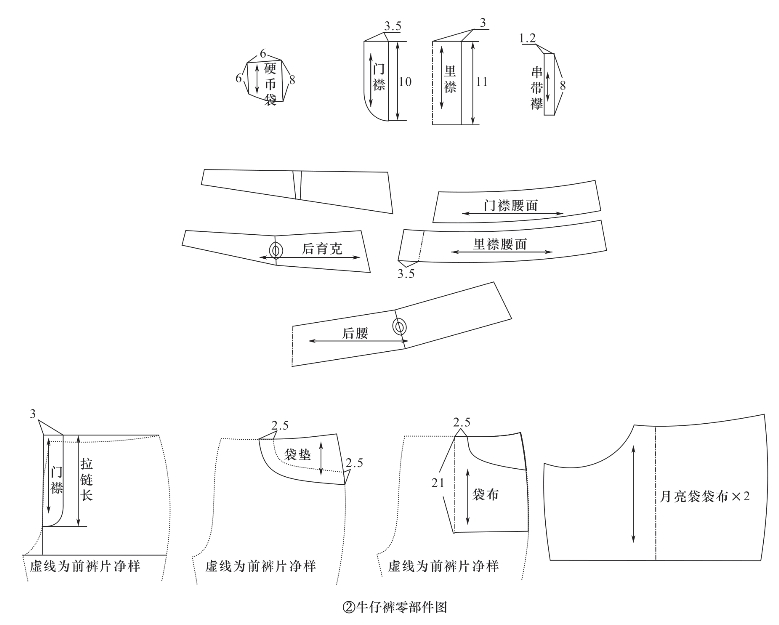 6
6
硬币袋
8

3.5
门襟
10

3
里襟
11

1.2
串带襻
8

门襟腰面

后育克

里襟腰面
3.5

后腰

3
门襟
拉链长
虚线为前裤片净样

2.5
袋垫
2.5
虚线为前裤片净样

2.5
21
袋布
虚线为前裤片净样

月亮袋袋布×2

②牛仔裤零部件图