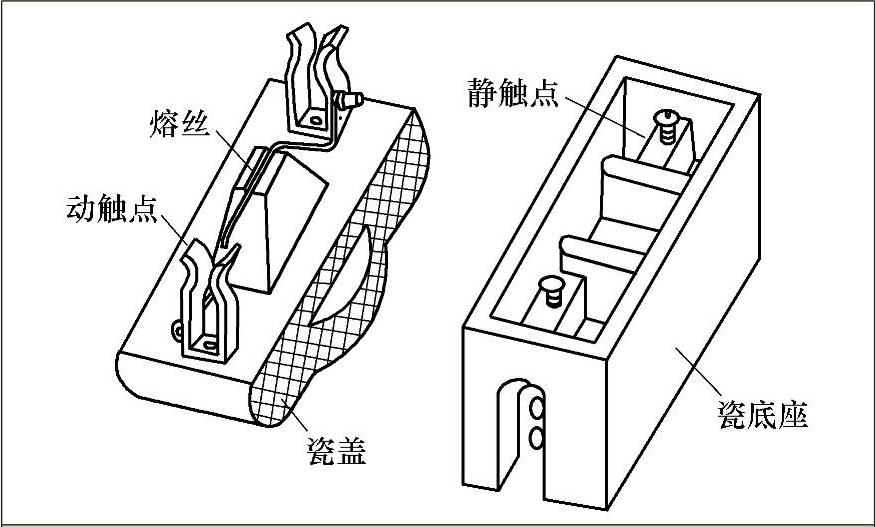 熔丝
动触点
瓷盖
静触点
瓷底座