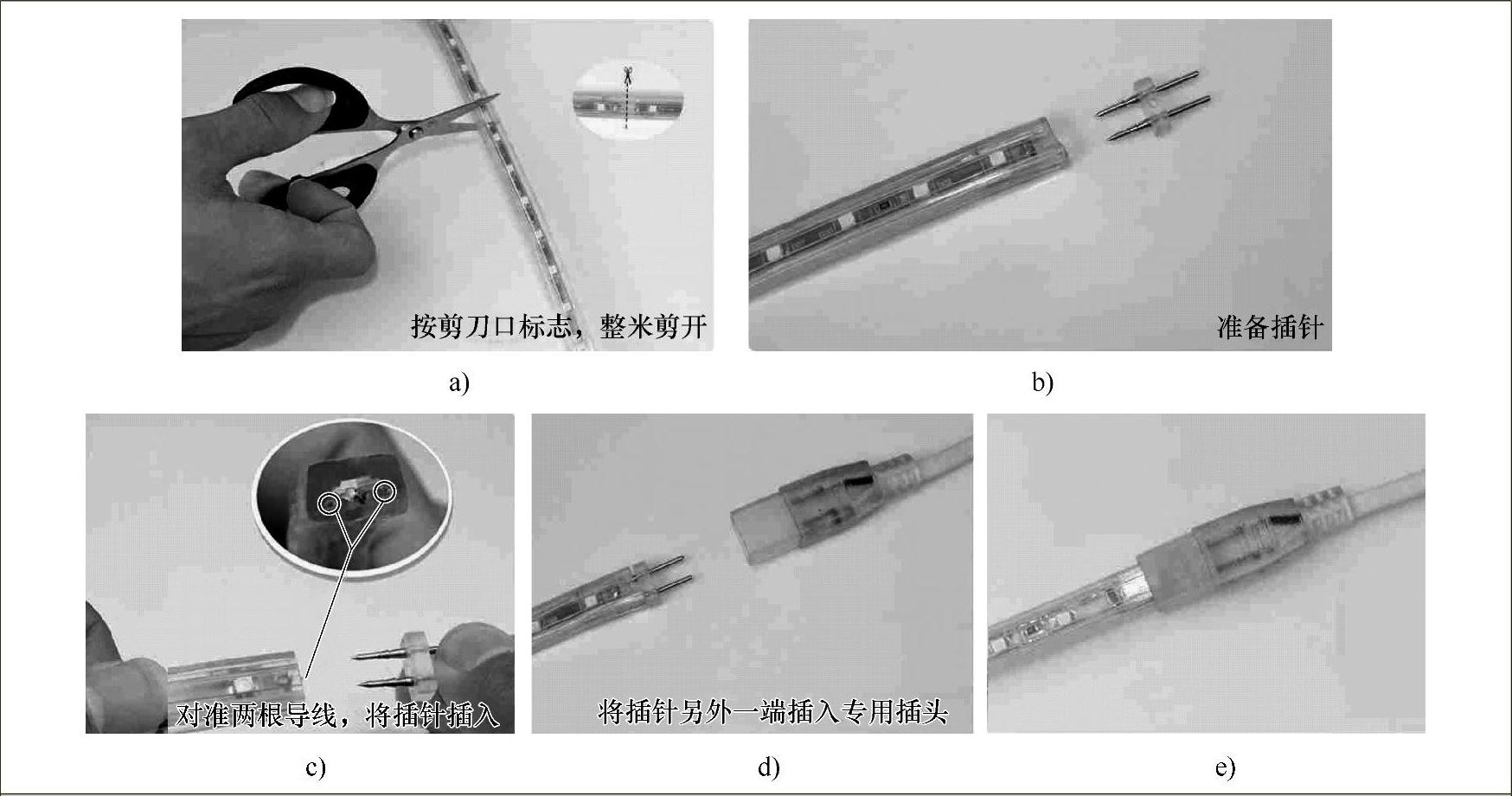 按剪刀口标志，整米剪开

a)

准备插针

b)

对准两根导线，将插针插入

c)

将插针另外一端插入专用插头

d)

e)