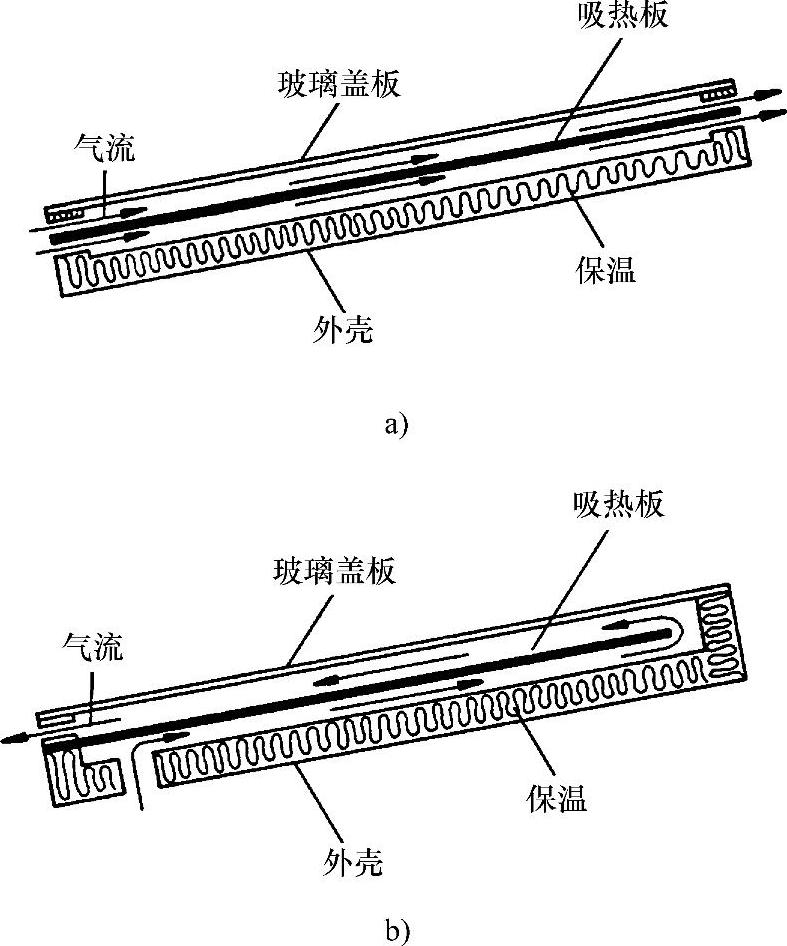 吸热板
玻璃盖板
气流
保温
外壳

a)

吸热板
玻璃盖板
气流
保温
外壳

b)