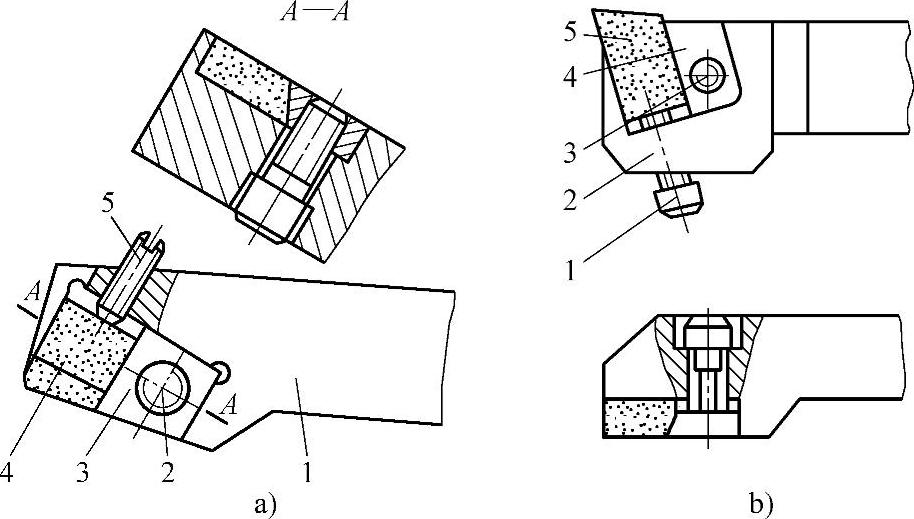 A—A

5

A

A

4

3

2

1

a)

5

4

3

2

1

b)