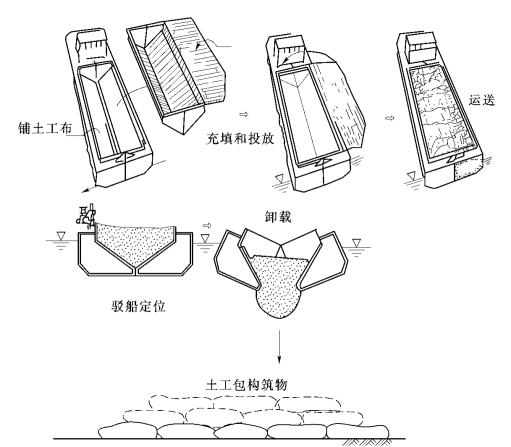 铺土工布

充填和投放

运送

卸载

驳船定位

土工包构筑物