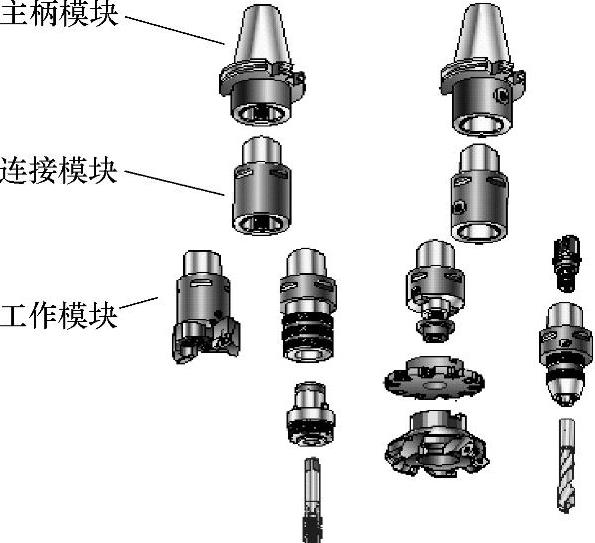 主柄模块

连接模块

工作模块